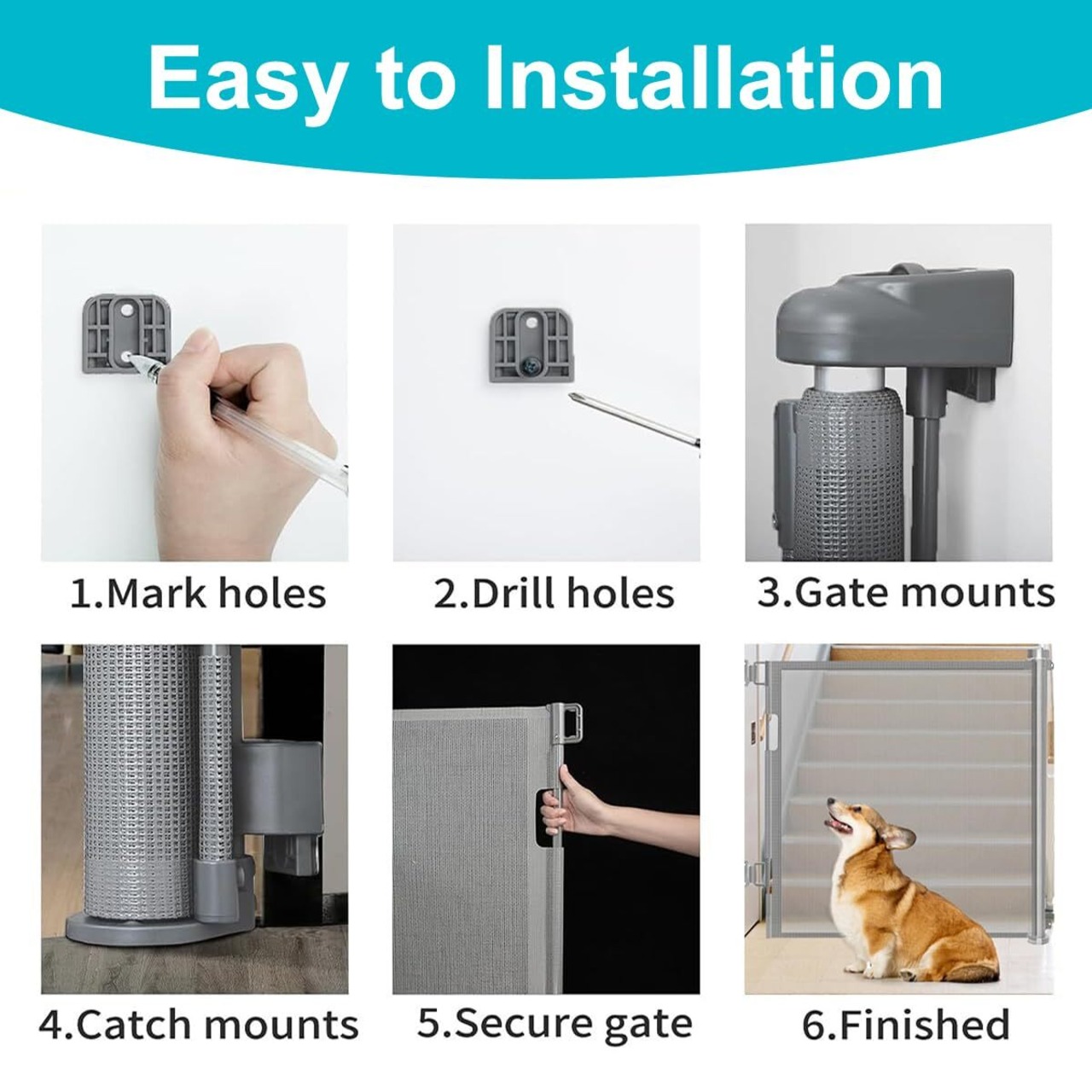 Easy to Installation

1.Mark holes

2.Drill holes

3.Gate mounts

4.Catch mounts

5.Secure gate

6.Finished