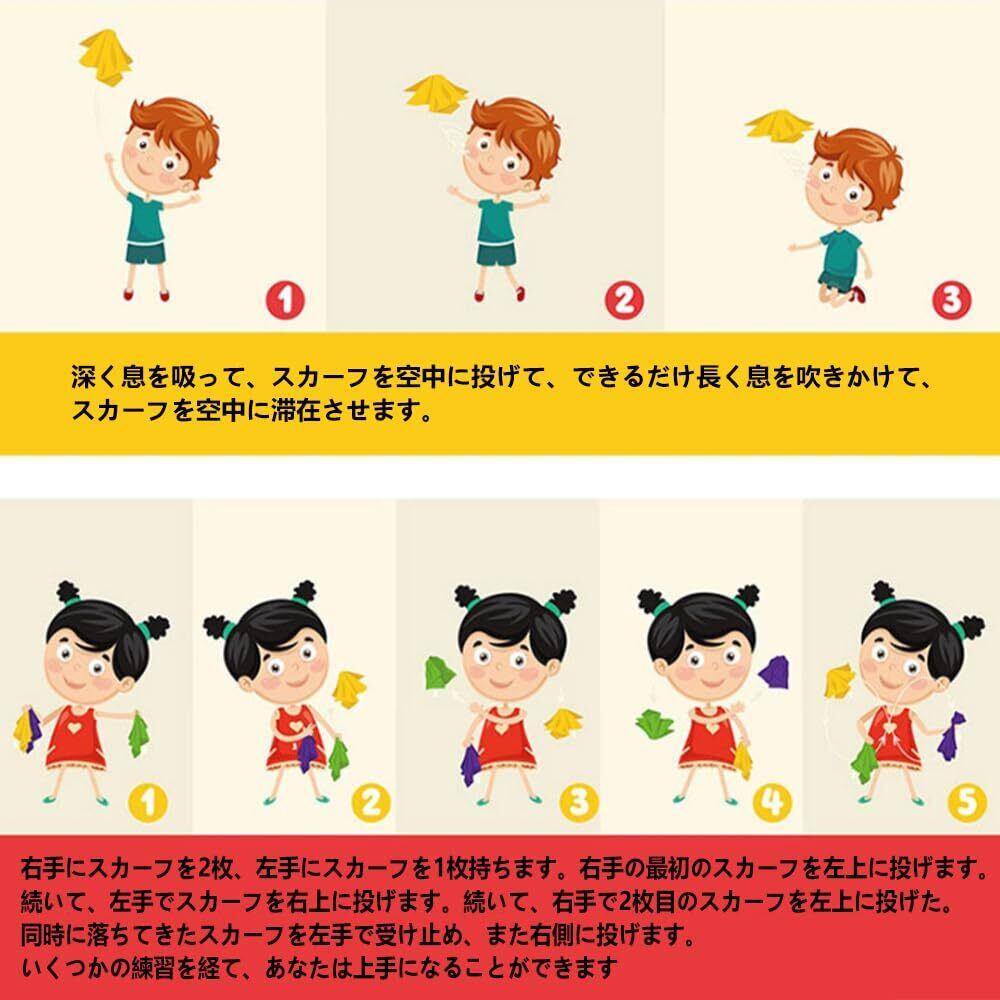 1

2

3

深く息を吸って、スカーフを空中に投げて、できるだけ長く息を吹きかけて、スカーフを空中に滞在させます。

1

2

3

4

5

右手にスカーフを2枚、左手にスカーフを1枚持ちます。右手の最初のスカーフを左上に投げます。
続いて、左手でスカーフを右上に投げます。続いて、右手で2枚目のスカーフを左上に投げた。
同時に落ちてきたスカーフを左手で受け止め、また右側に投げます。
いくつかの練習を経て、あなたは上手になることができます