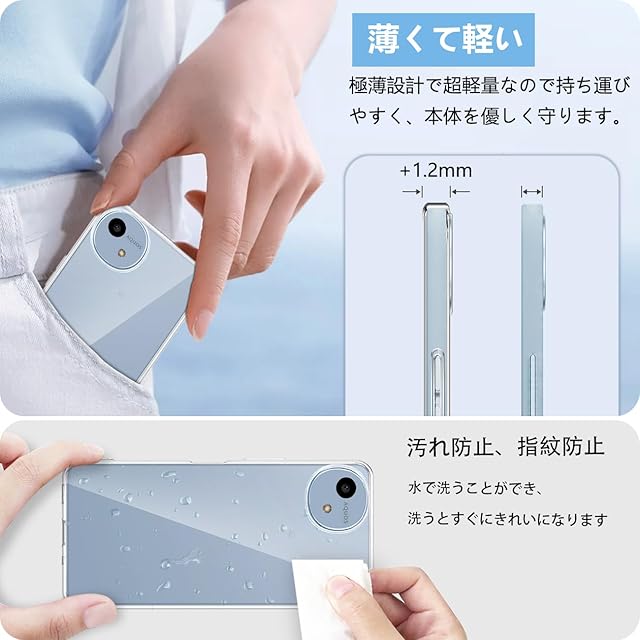 薄くて軽い

極薄設計で超軽量なので持ち運びやすく、本体を優しく守ります。

+1.2mm

AQUOS

汚れ防止、指紋防止

水で洗うことができ、

洗うとすぐにきれいになります

AQUOS