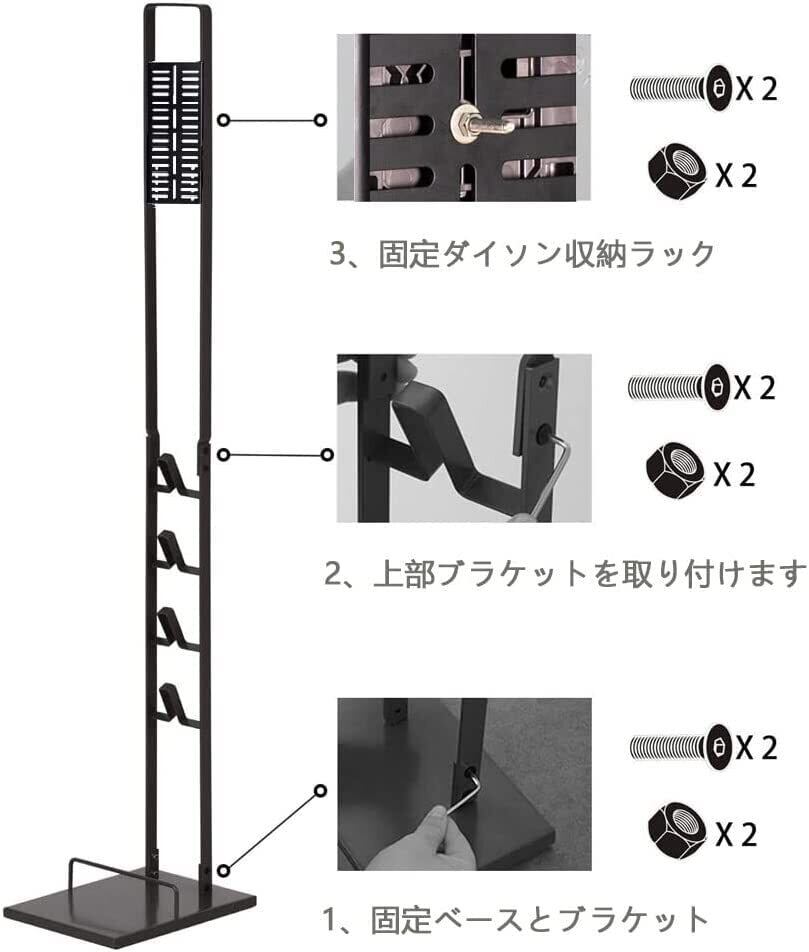 X 2

X 2

3、固定ダイソン収納ラック

X 2

X 2

2、上部ブラケットを取り付けます

X 2

X 2

1、固定ベースとブラケット