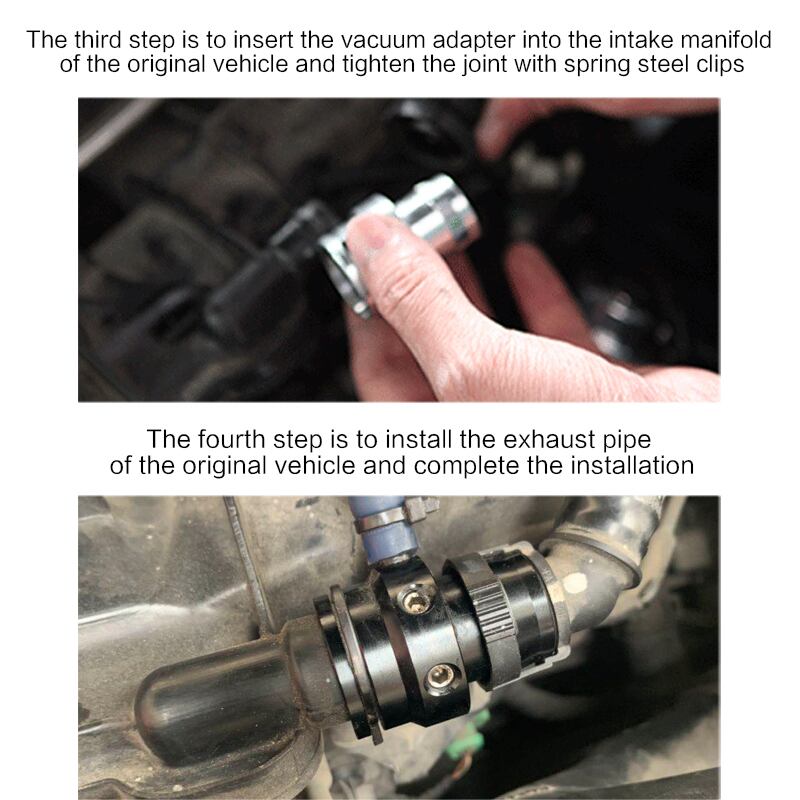 The third step is to insert the vacuum adapter into the intake manifold of the original vehicle and tighten the joint with spring steel clips

The fourth step is to install the exhaust pipe of the original vehicle and complete the installation