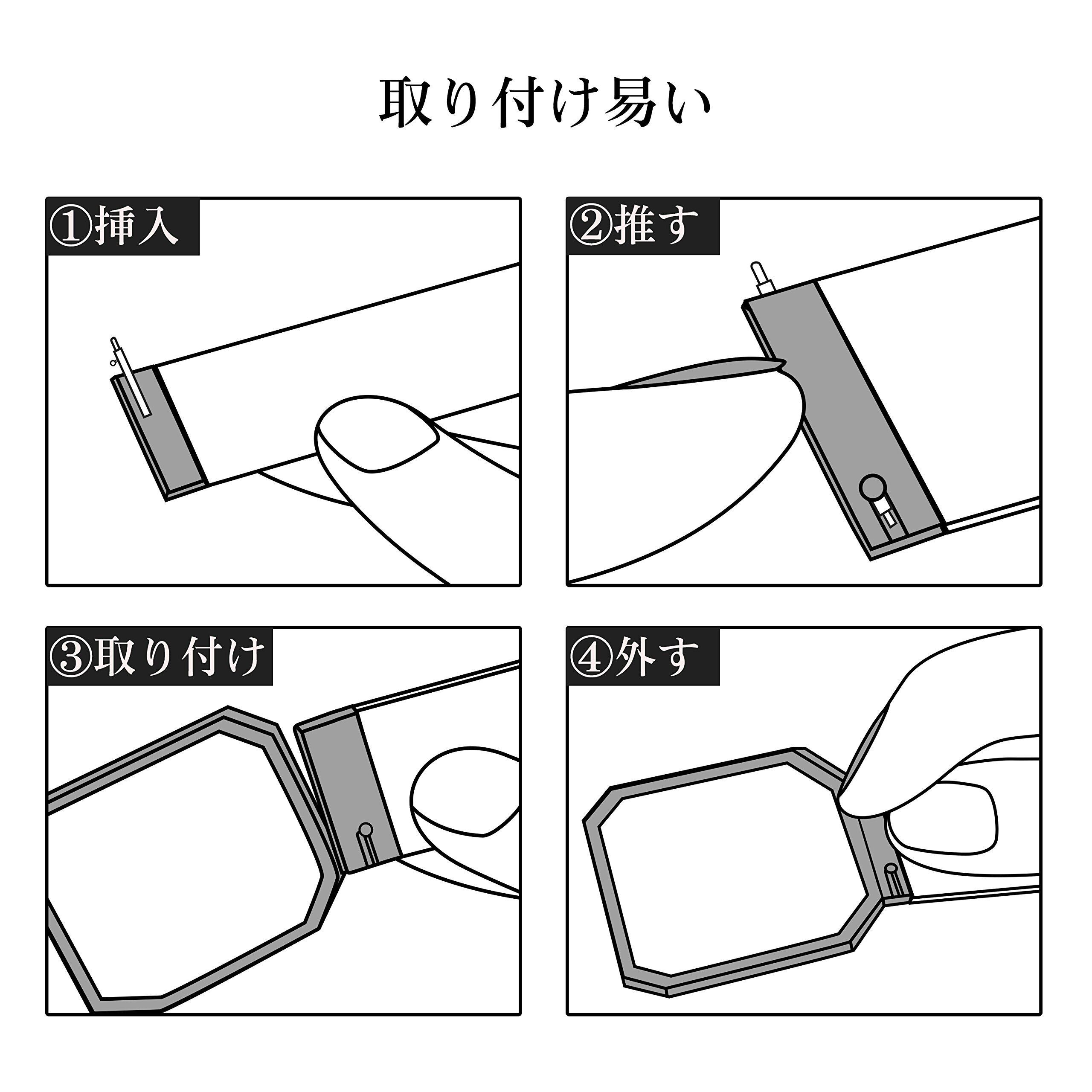 取り付け易い

①挿入

②推す

③取り付け

④外す