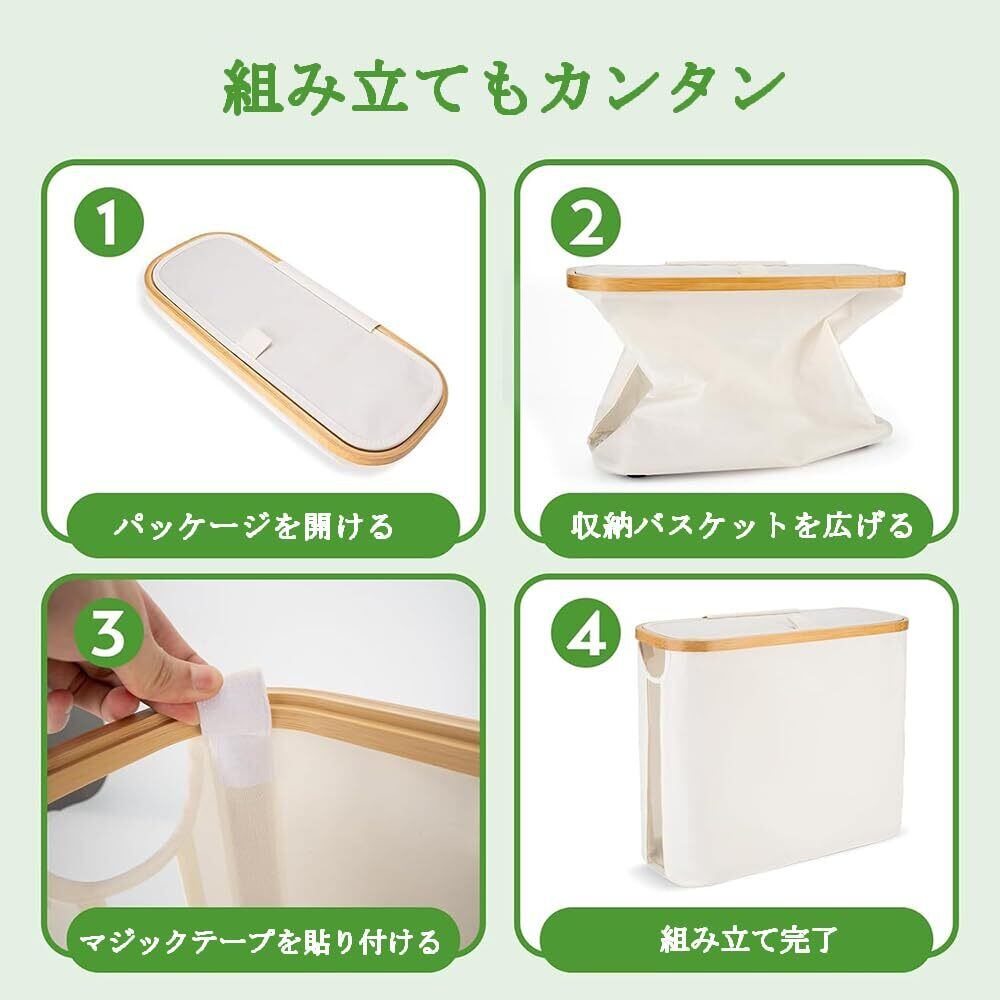 組み立てもカンタン

1

パッケージを開ける

2

収納バスケットを広げる

3

マジックテープを貼り付ける

4

組み立て完了