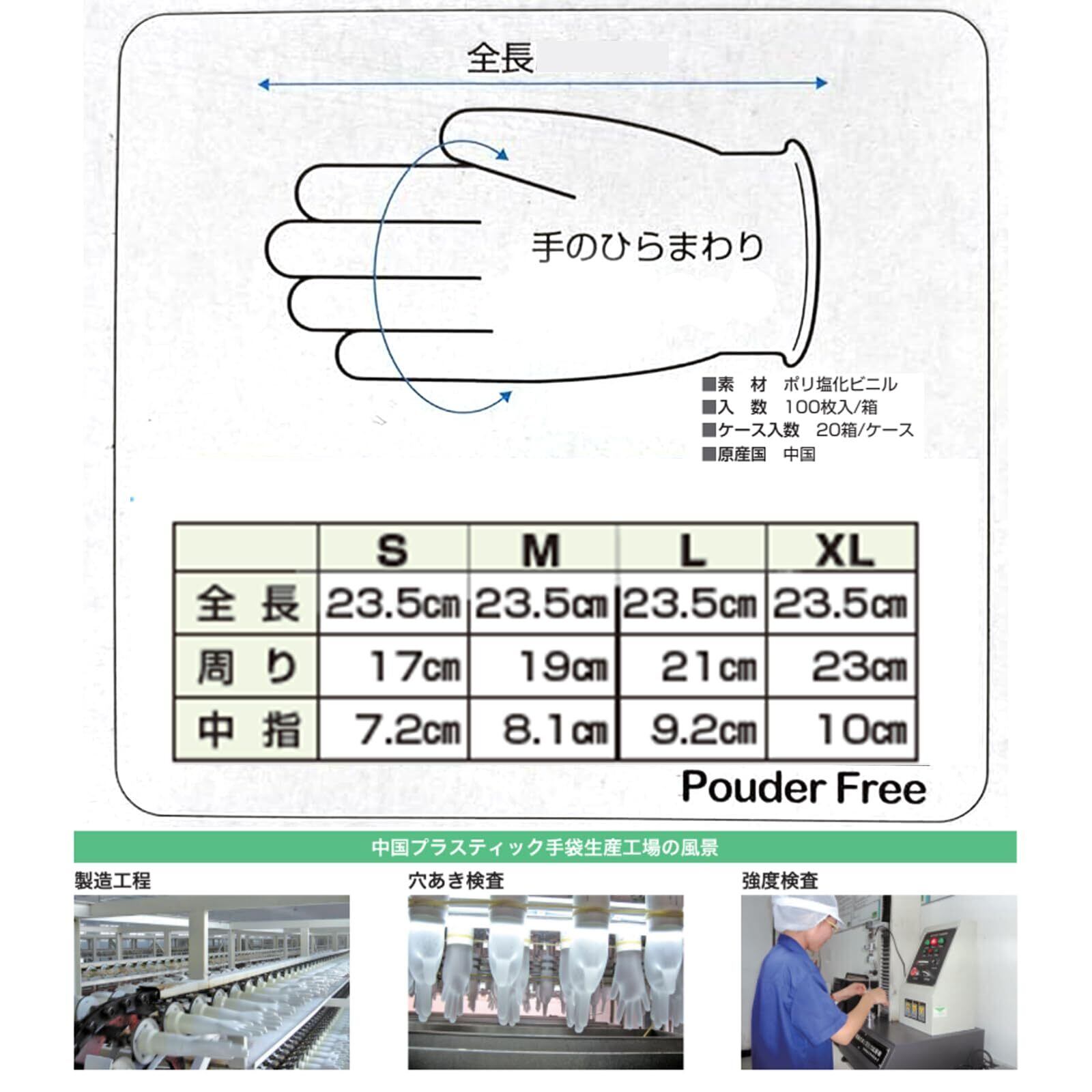 全長

手のひらまわり

■素　材　ポリ塩化ビニル
■入　数　100枚入/箱
■ケース入数　20箱/ケース
■原産国　中国

| | S | M | L | XL |
|---|---|---|---|---|
| 全 長 | 23.5cm | 23.5cm | 23.5cm | 23.5cm |
| 周 り | 17cm | 19cm | 21cm | 23cm |
| 中 指 | 7.2cm | 8.1cm | 9.2cm | 10cm |

Pouder Free

中国プラスティック手袋生産工場の風景

製造工程

穴あき検査

強度検査