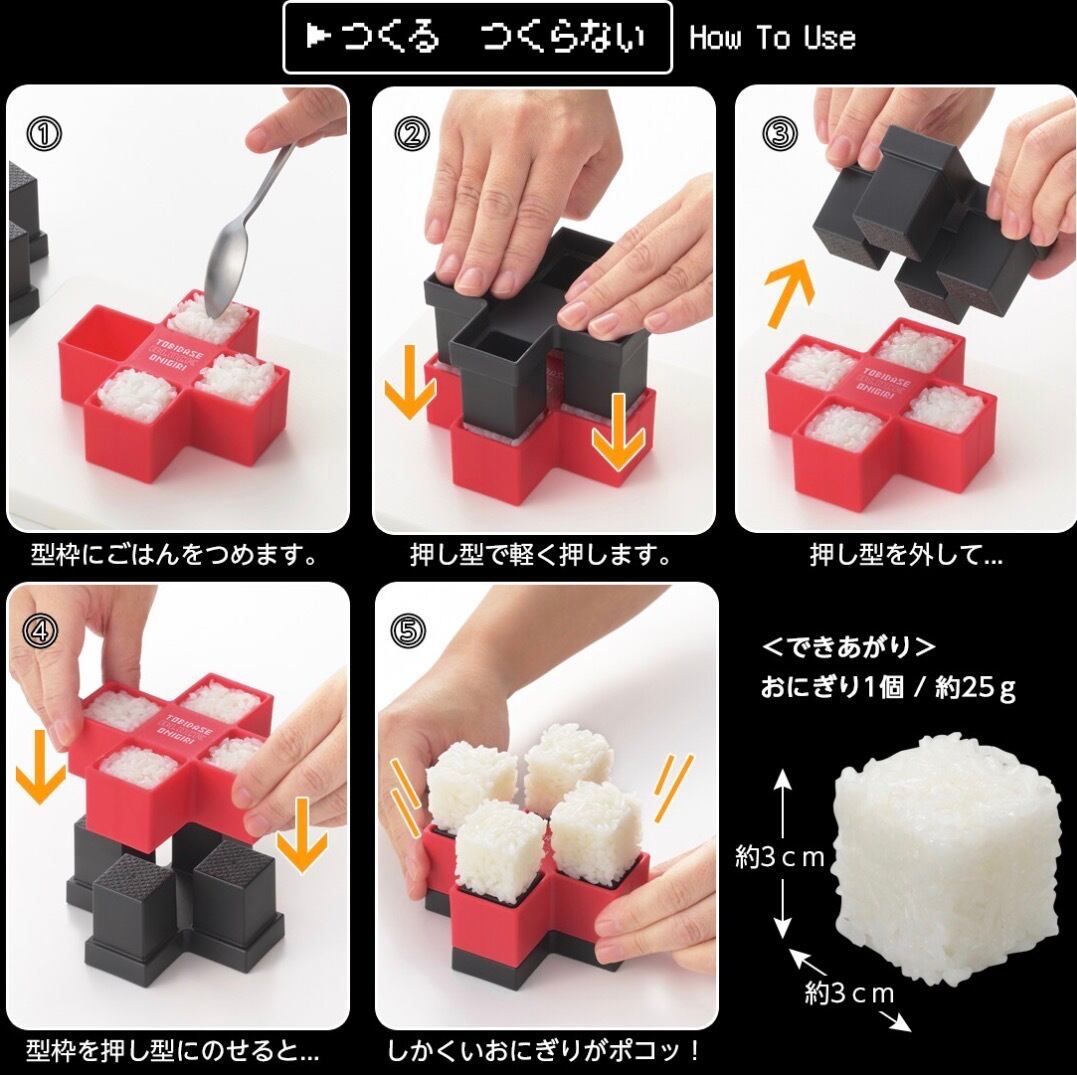 ▶つくる　つくらない　How To Use

①

TOBIDASE ONIGIRI

型枠にごはんをつめます。

②

押し型で軽く押します。

③

TOBIDASE ONIGIRI

押し型を外して…

④

TOBIDASE ONIGIRI

型枠を押し型にのせると…

⑤

しかくいおにぎりがポコッ！

<できあがり>
おにぎり1個 / 約25ｇ

約3ｃｍ

約3ｃｍ