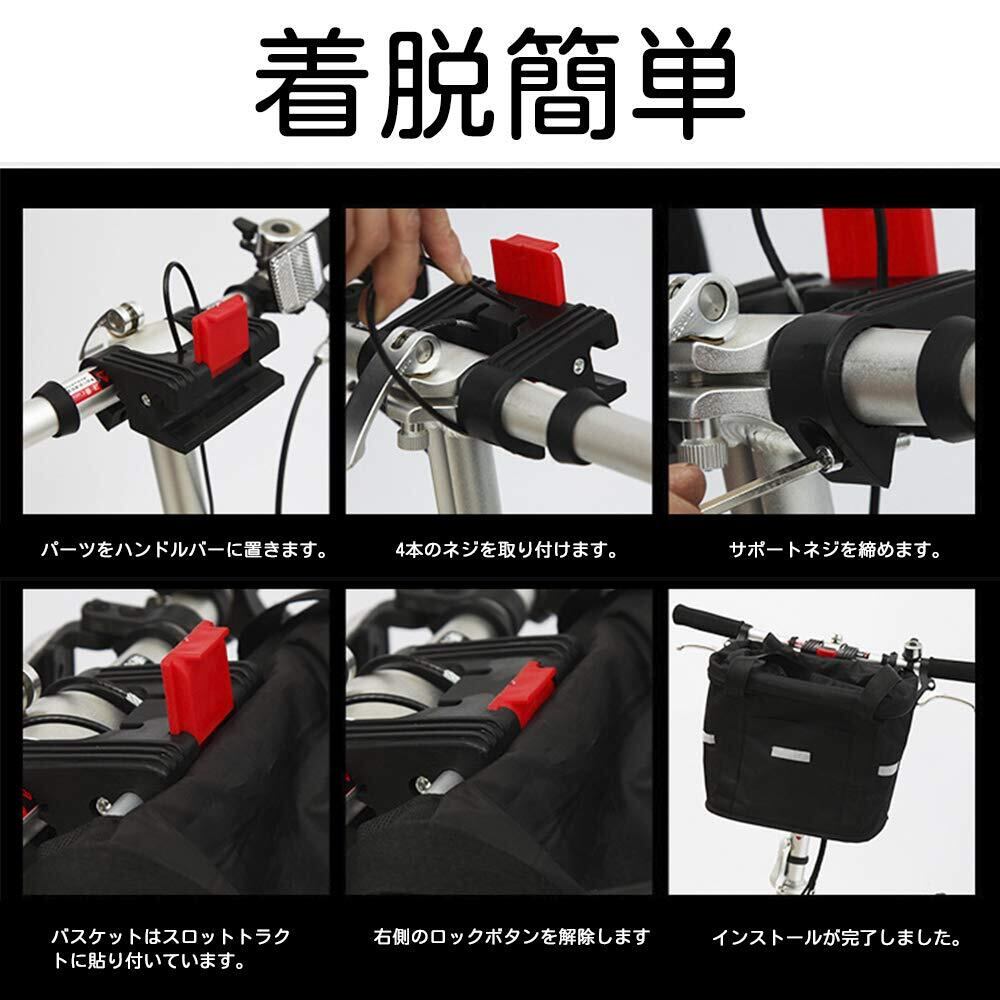 着脱簡単

パーツをハンドルバーに置きます。

4本のネジを取り付けます。

サポートネジを締めます。

バスケットはスロットトラクトに貼り付いています。

右側のロックボタンを解除します

インストールが完了しました。