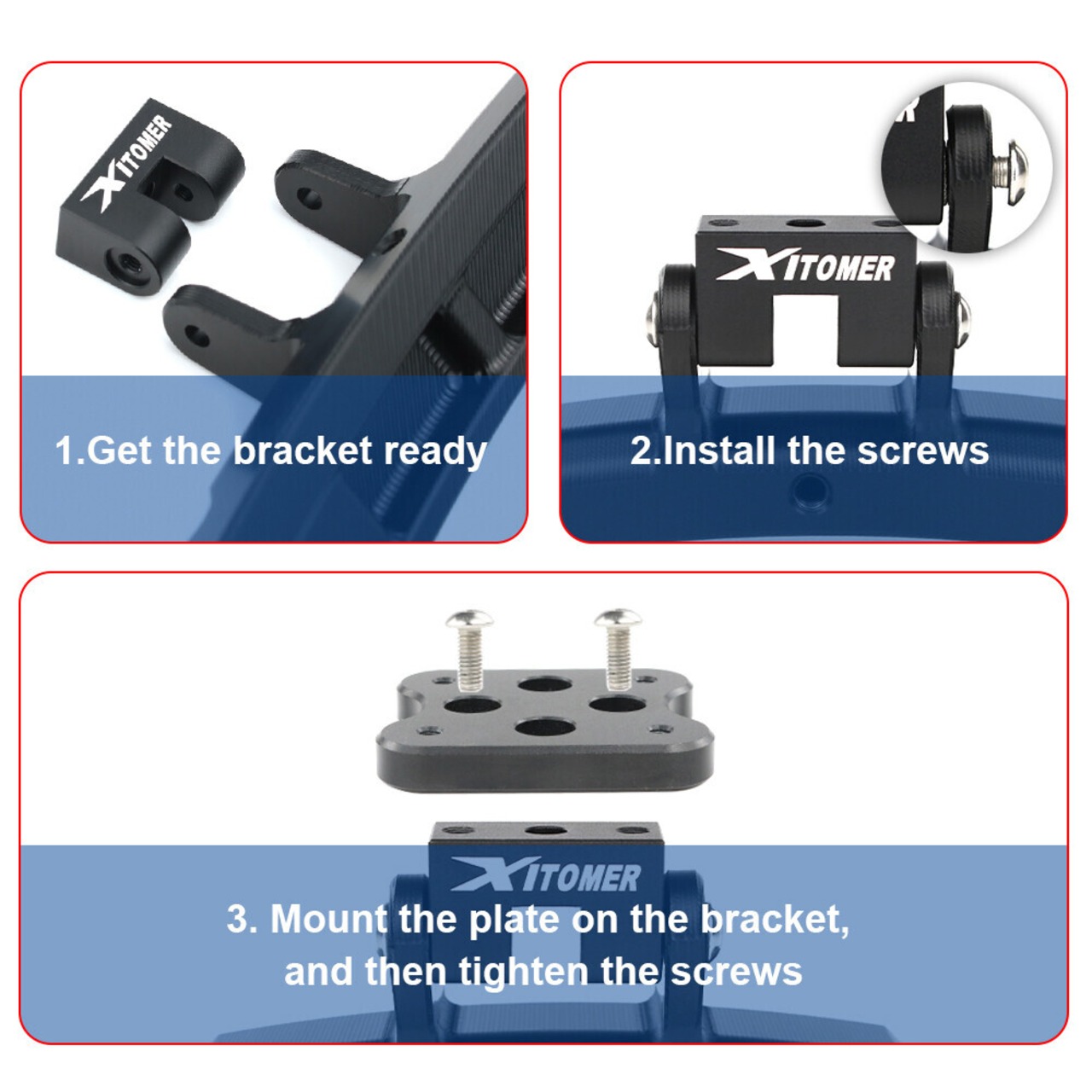 XITOMER

1.Get the bracket ready

XITOMER

2.Install the screws

XITOMER

3. Mount the plate on the bracket, and then tighten the screws