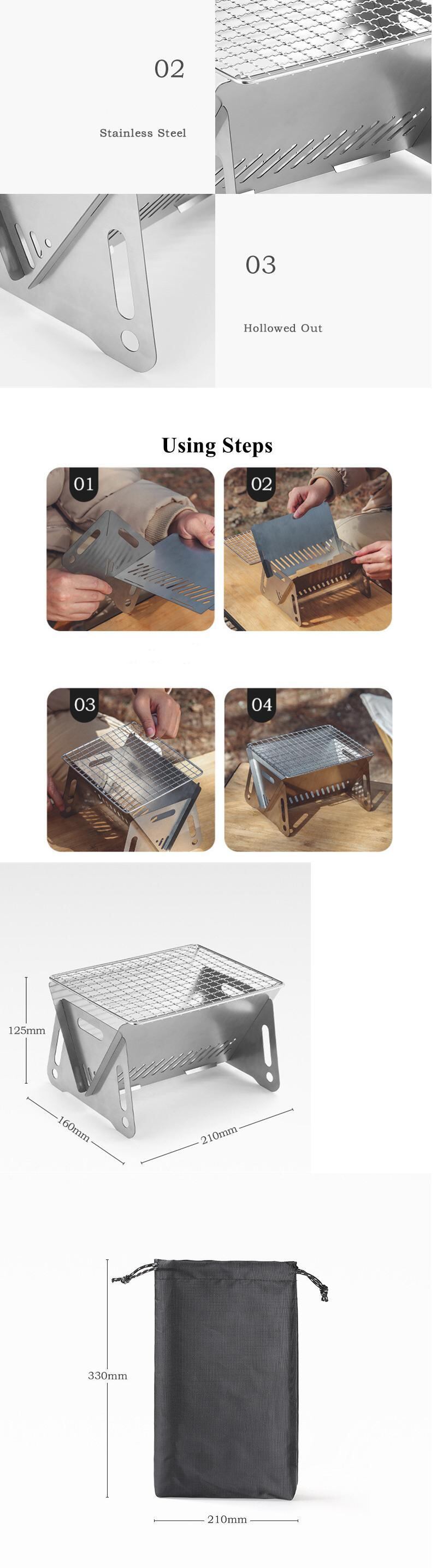 02

Stainless Steel

03

Hollowed Out

Using Steps

01

02

03

04

125mm

160mm

210mm

330mm

210mm