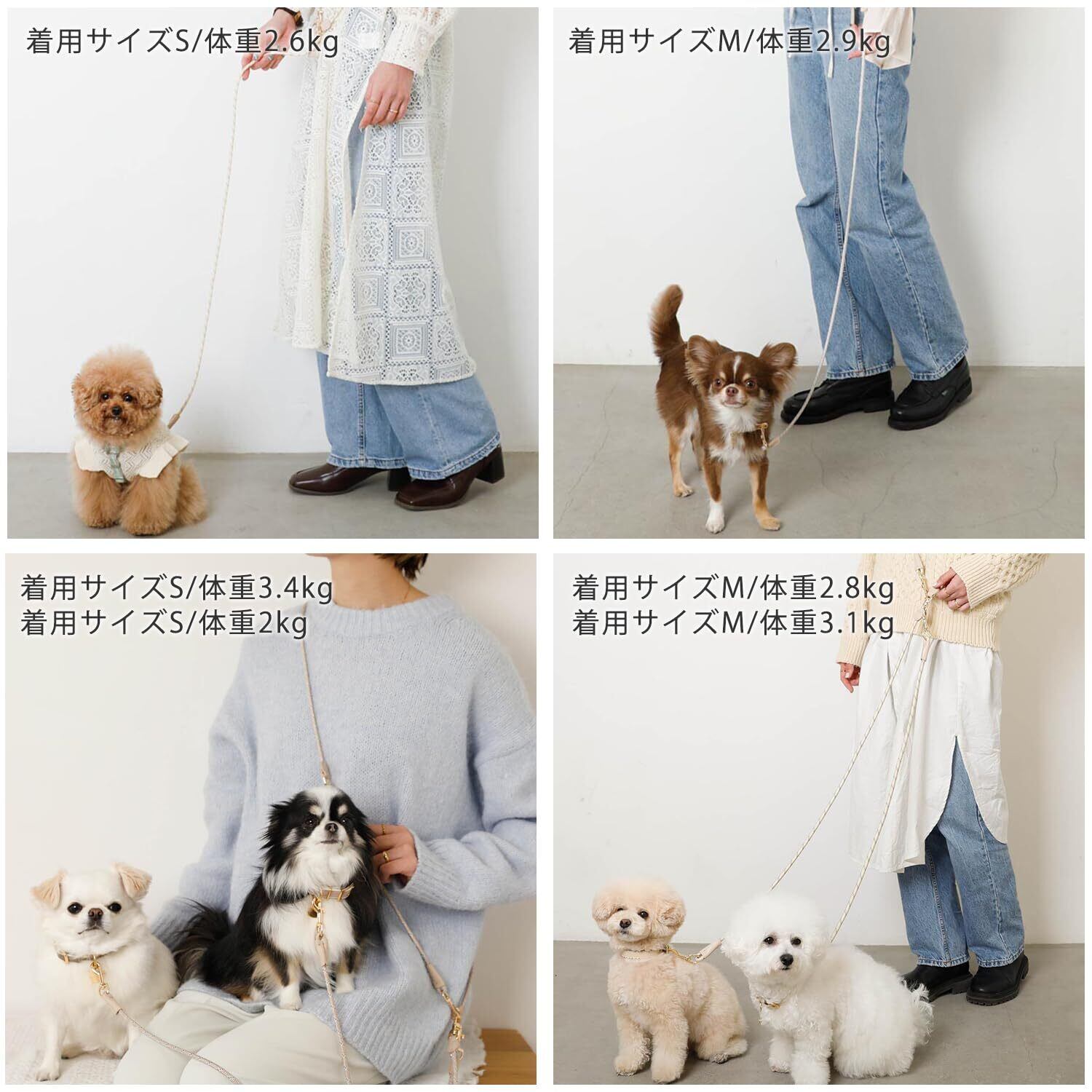 着用サイズS/体重2.6kg

着用サイズM/体重2.9kg

着用サイズS/体重3.4kg
着用サイズS/体重2kg

着用サイズM/体重2.8kg
着用サイズM/体重3.1kg