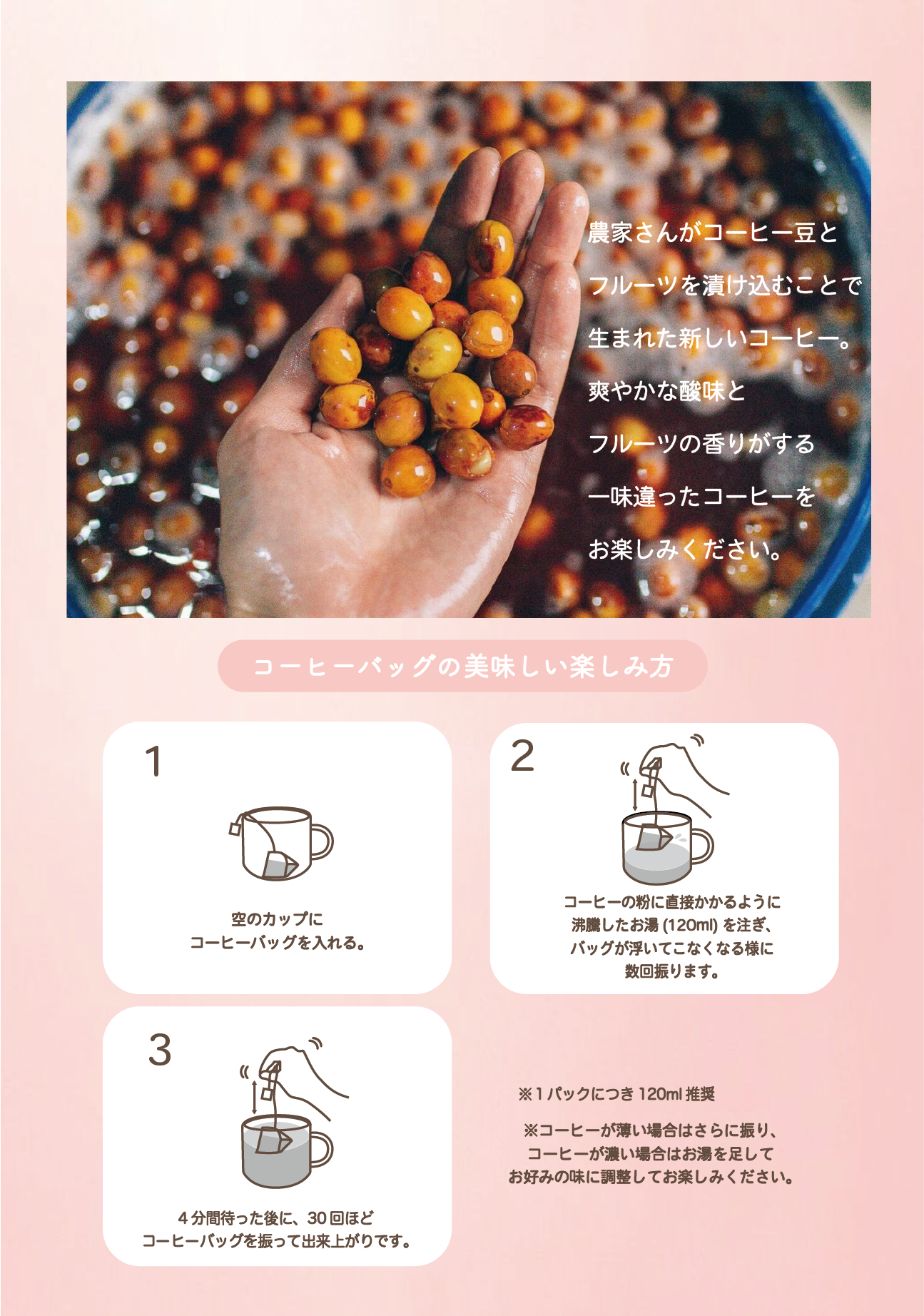 農家さんがコーヒー豆と
フルーツを漬け込むことで
生まれた新しいコーヒー。
爽やかな酸味と
フルーツの香りがする
一味違ったコーヒーを
お楽しみください。

コーヒーバッグの美味しい楽しみ方

1

空のカップに
コーヒーバッグを入れる。

2

コーヒーの粉に直接かかるように
沸騰したお湯 (120ml) を注ぎ、
バッグが浮いてこなくなる様に
数回振ります。

3

4分間待った後に、30回ほど
コーヒーバッグを振って出来上がりです。

※1パックにつき 120ml 推奨

※コーヒーが薄い場合はさらに振り、
コーヒーが濃い場合はお湯を足して
お好みの味に調整してお楽しみください。