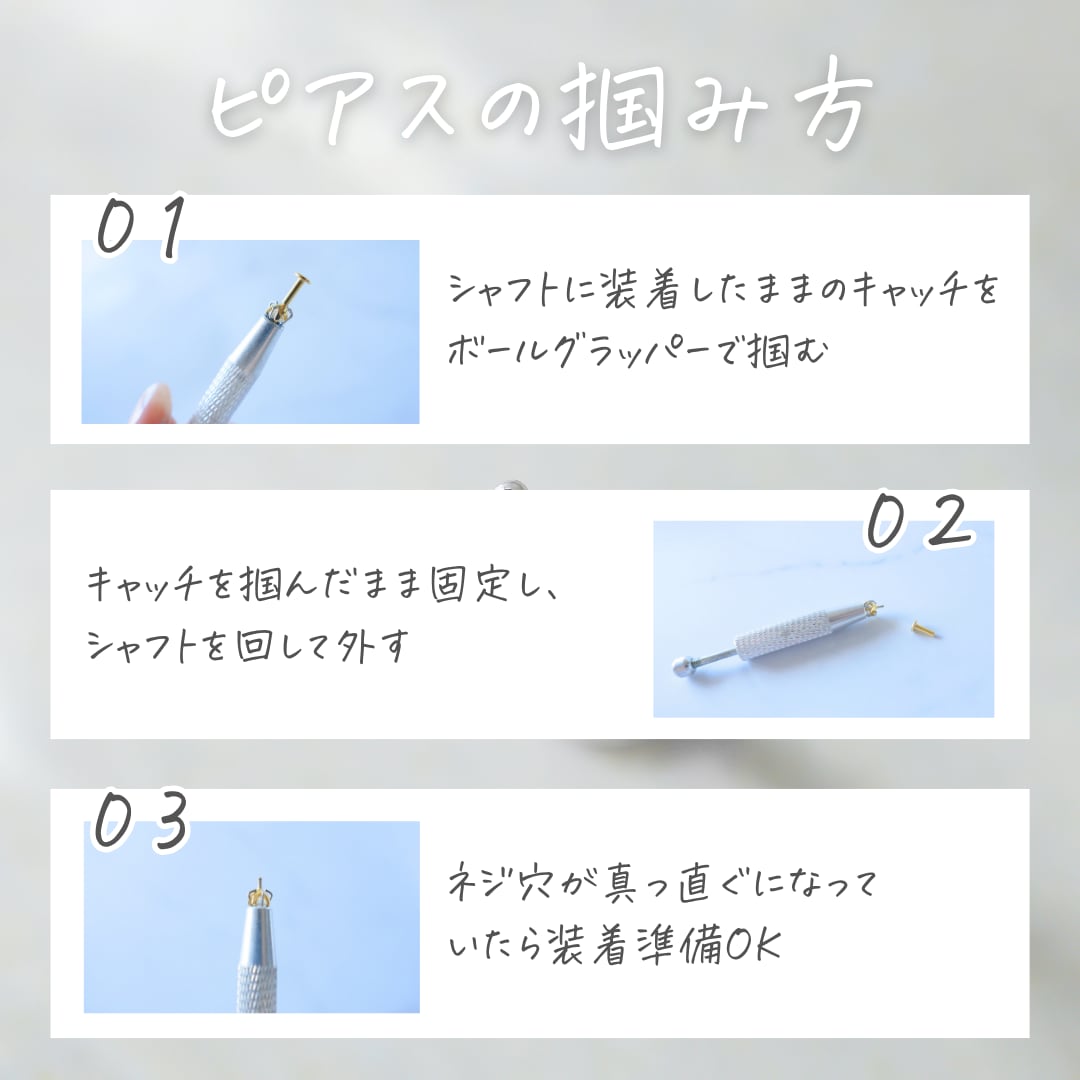 ピアスの掴み方

01

シャフトに装着したままのキャッチをボールグラッパーで掴む

02

キャッチを掴んだまま固定し、シャフトを回して外す

03

ネジ穴が真っ直ぐになっていたら装着準備OK