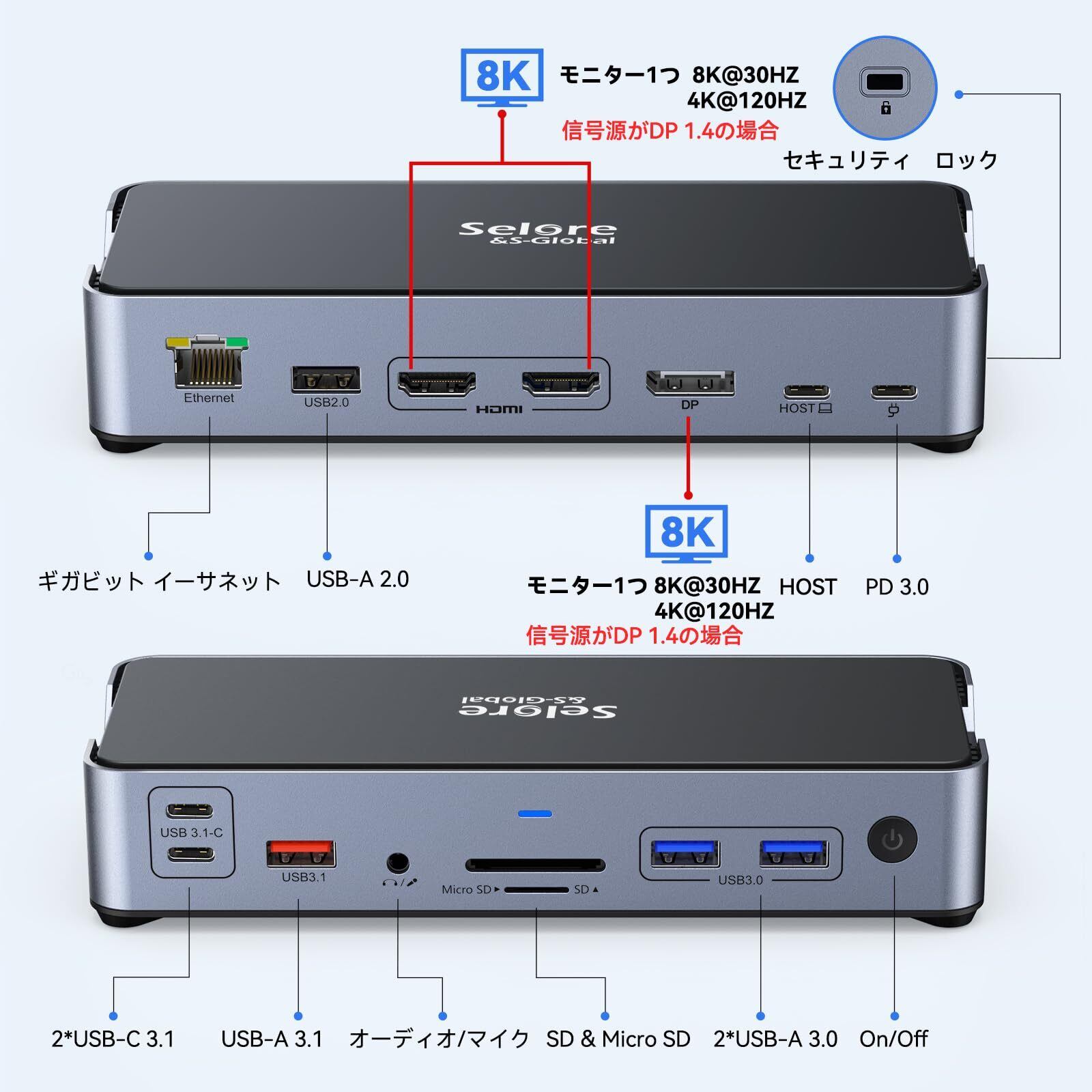 8K

モニター1つ 8K@30HZ
4K@120HZ
信号源がDP 1.4の場合

セキュリティ ロック

Selore
&S-Global

Ethernet USB2.0 HDMI DP HOST

ギガビット イーサネット USB-A 2.0

8K

モニター1つ 8K@30HZ
4K@120HZ
信号源がDP 1.4の場合

HOST PD 3.0

Selore
&S-Global

USB 3.1-C USB3.1 Micro SD SD USB3.0

2*USB-C 3.1 USB-A 3.1 オーディオ/マイク SD & Micro SD 2*USB-A 3.0 On/Off