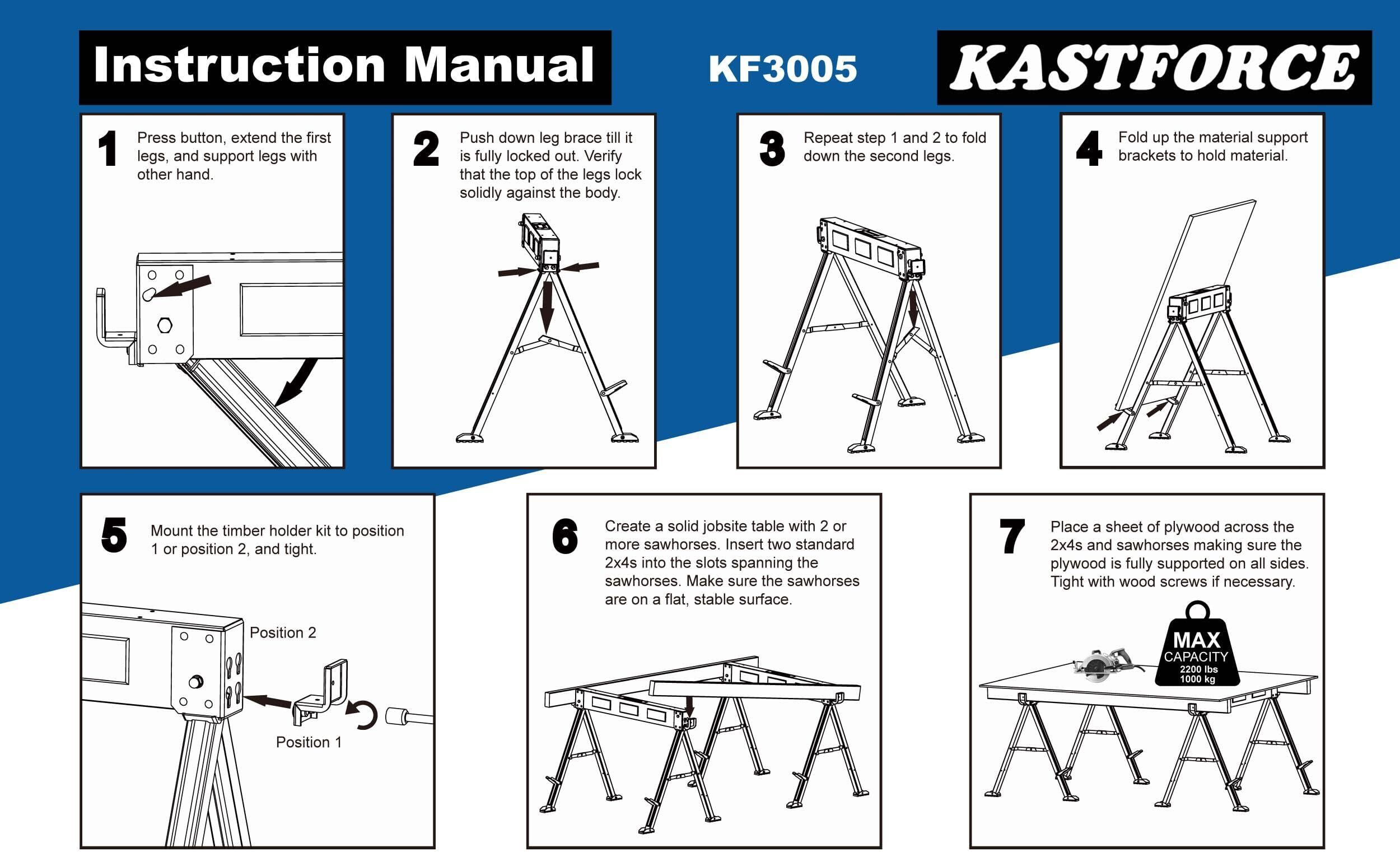 Instruction Manual

KF3005

KASTFORCE

1 Press button, extend the first legs, and support legs with other hand.

2 Push down leg brace till it is fully locked out. Verify that the top of the legs lock solidly against the body.

3 Repeat step 1 and 2 to fold down the second legs.

4 Fold up the material support brackets to hold material.

5 Mount the timber holder kit to position 1 or position 2, and tight.

Position 2

Position 1

6 Create a solid jobsite table with 2 or more sawhorses. Insert two standard 2x4s into the slots spanning the sawhorses. Make sure the sawhorses are on a flat, stable surface.

7 Place a sheet of plywood across the 2x4s and sawhorses making sure the plywood is fully supported on all sides. Tight with wood screws if necessary.

MAX
CAPACITY
2200 lbs
1000 kg