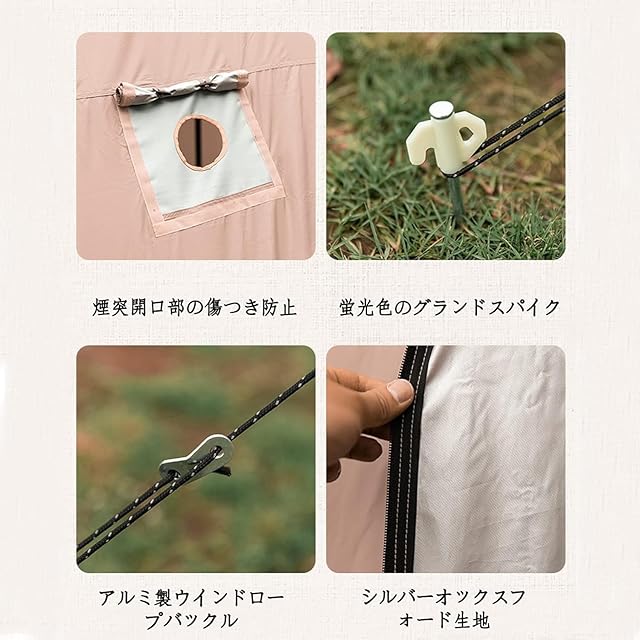 煙突開口部の傷つき防止

蛍光色のグランドスパイク

アルミ製ウインドロープバックル

シルバーオックスフォード生地