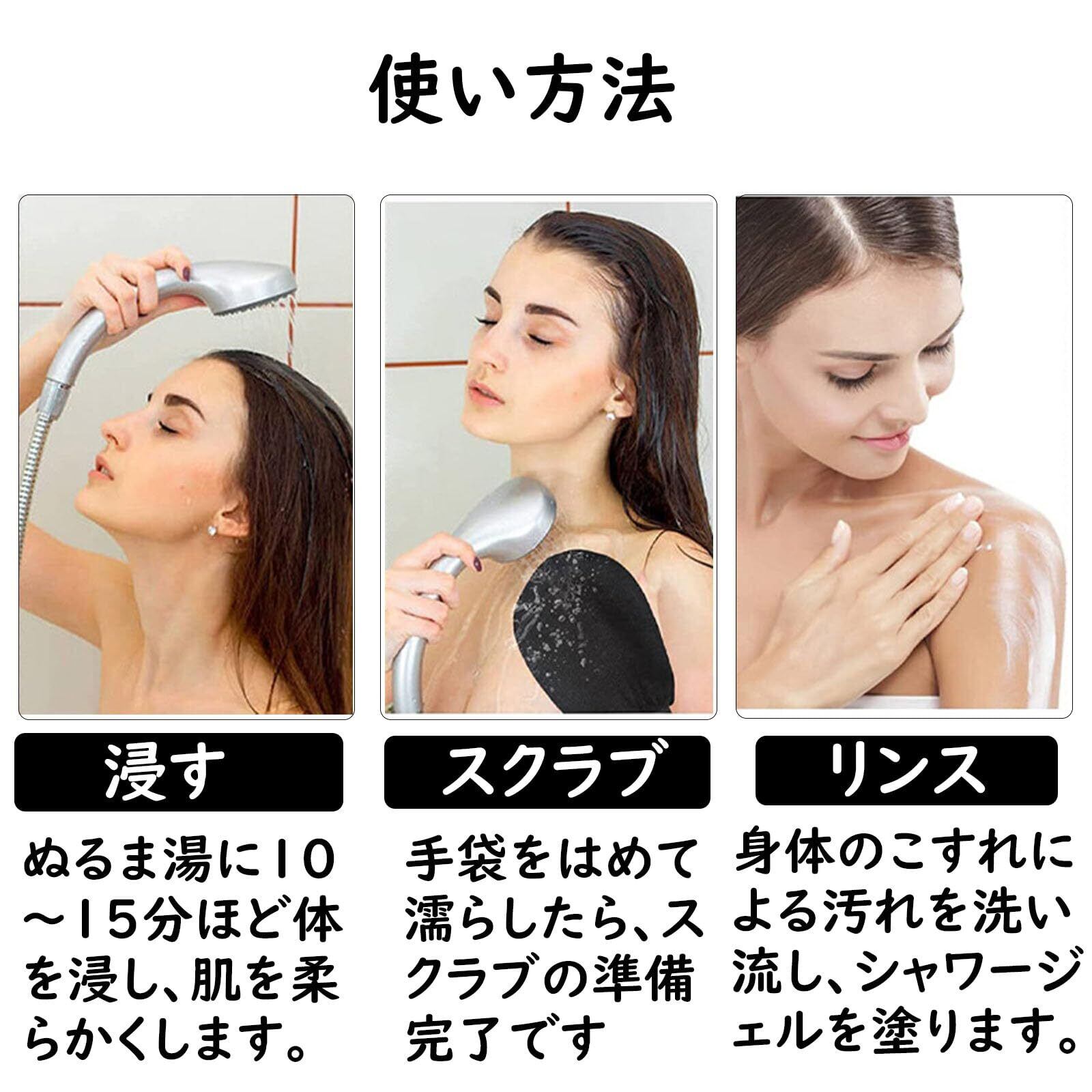 使い方法

浸す

ぬるま湯に10～15分ほど体を浸し、肌を柔らかくします。

スクラブ

手袋をはめて濡らしたら、スクラブの準備完了です

リンス

身体のこすれによる汚れを洗い流し、シャワージェルを塗ります。