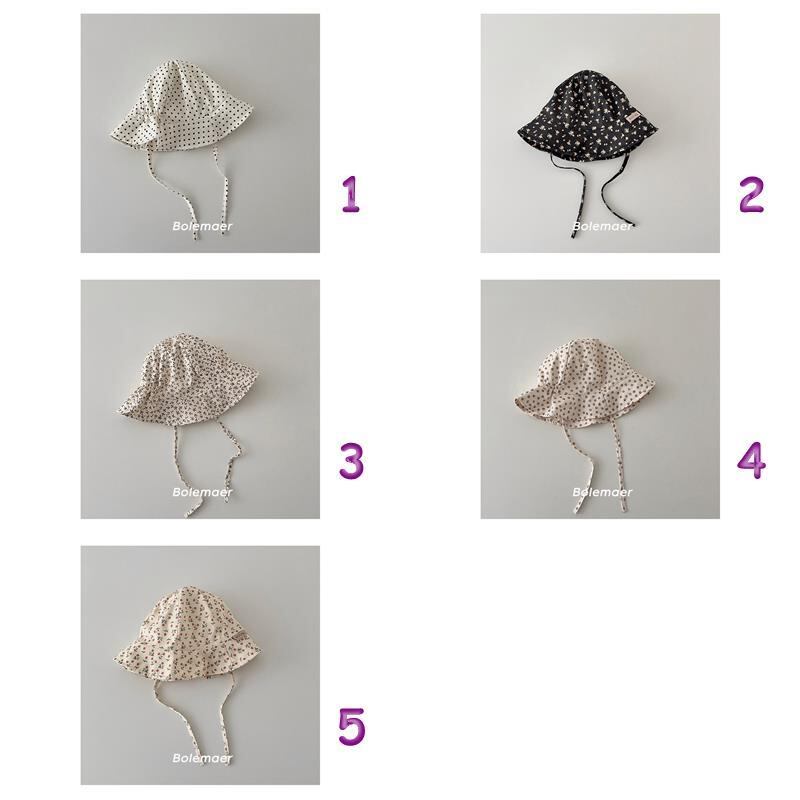 Bolemaer
1
Bolemaer
2
Bolemaer
3
Bolemaer
4
Bolemaer
5