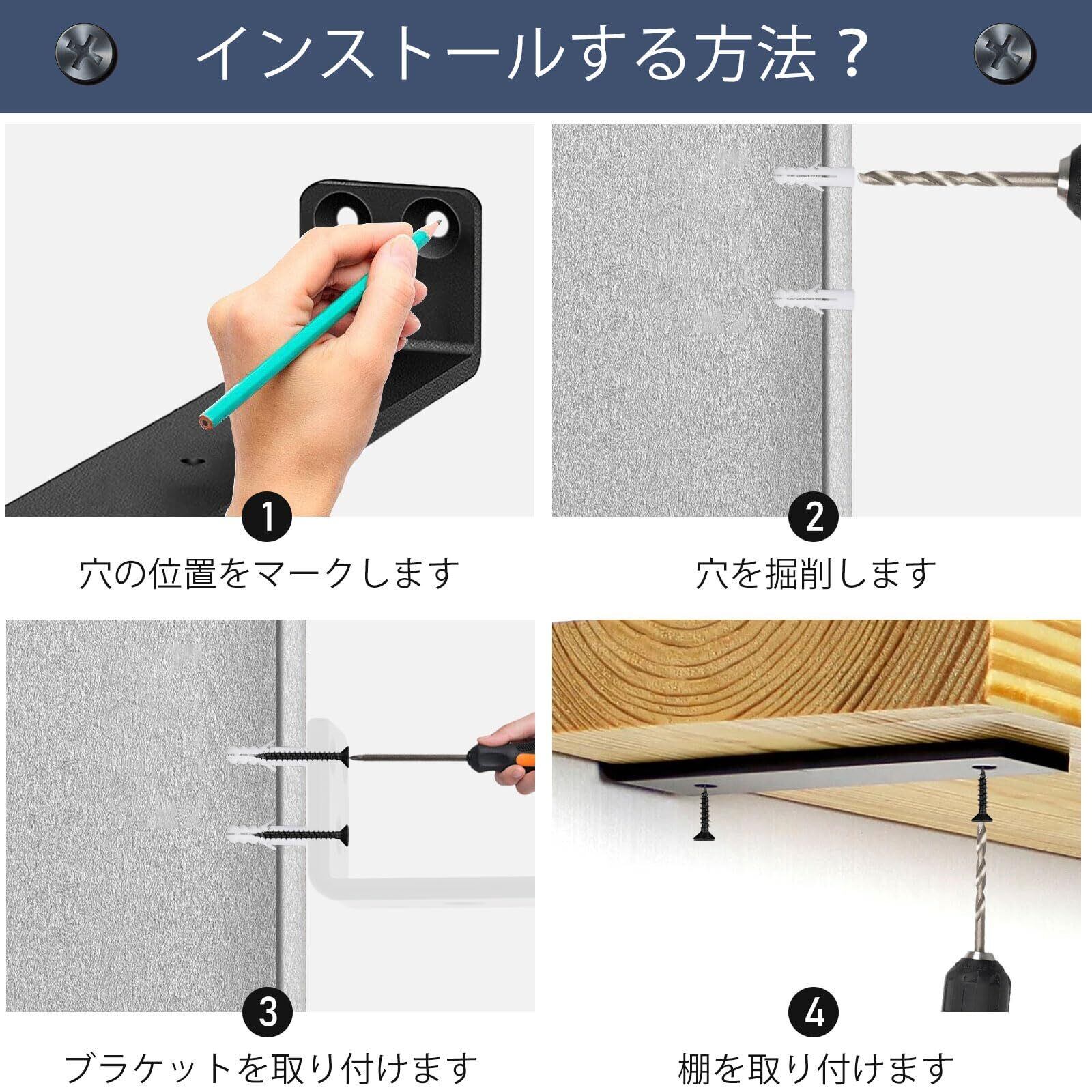 インストールする方法？

1
穴の位置をマークします

2
穴を掘削します

3
ブラケットを取り付けます

4
棚を取り付けます