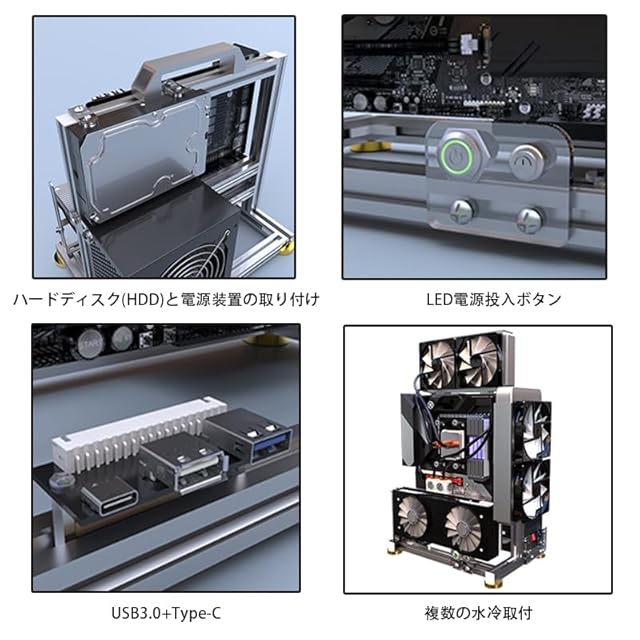 ハードディスク(HDD)と電源装置の取り付け

LED電源投入ボタン

USB3.0+Type-C

複数の水冷取付