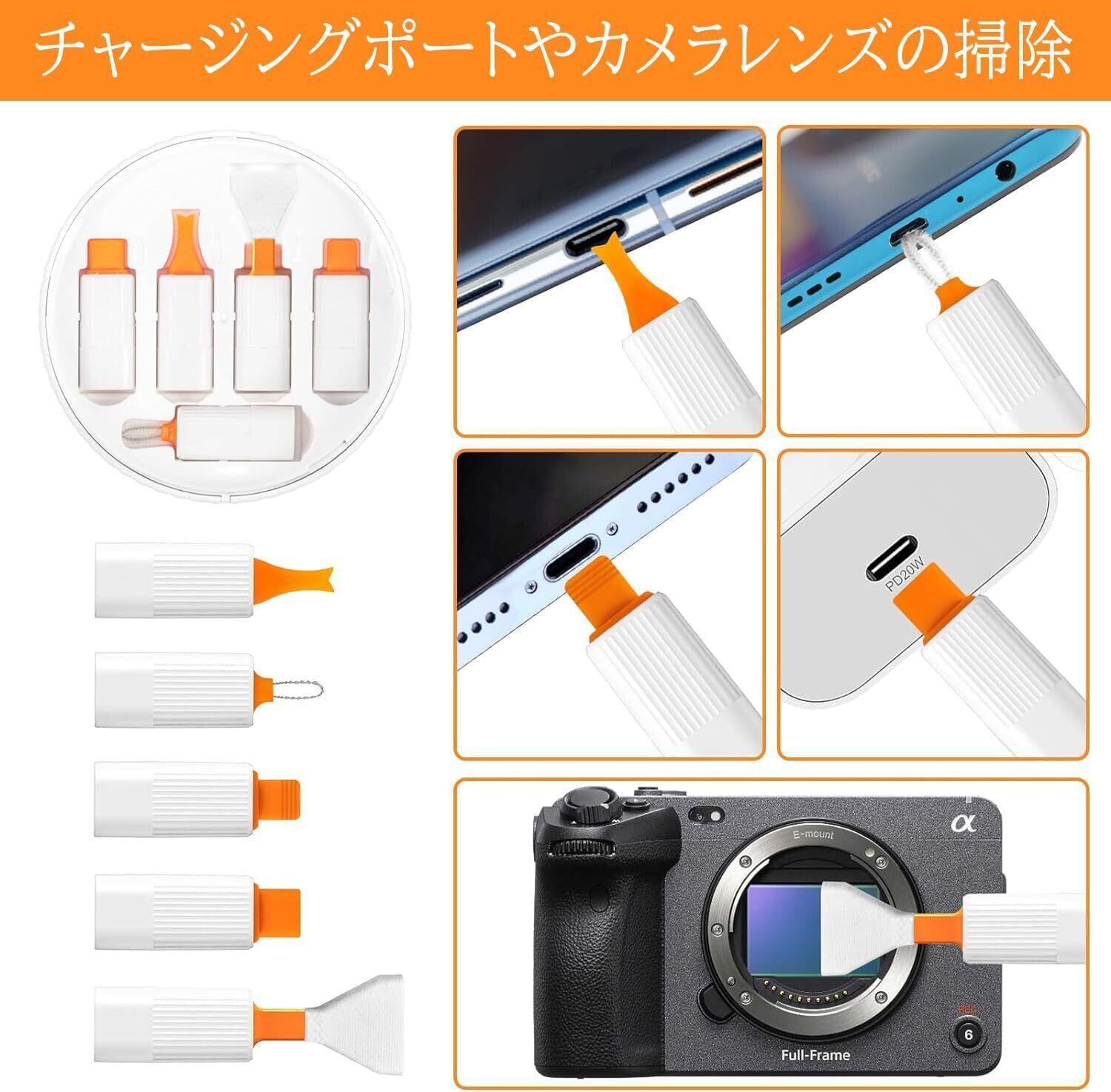 チャージングポートやカメラレンズの掃除

PD20W

E-mount

α

REC

6

Full-Frame