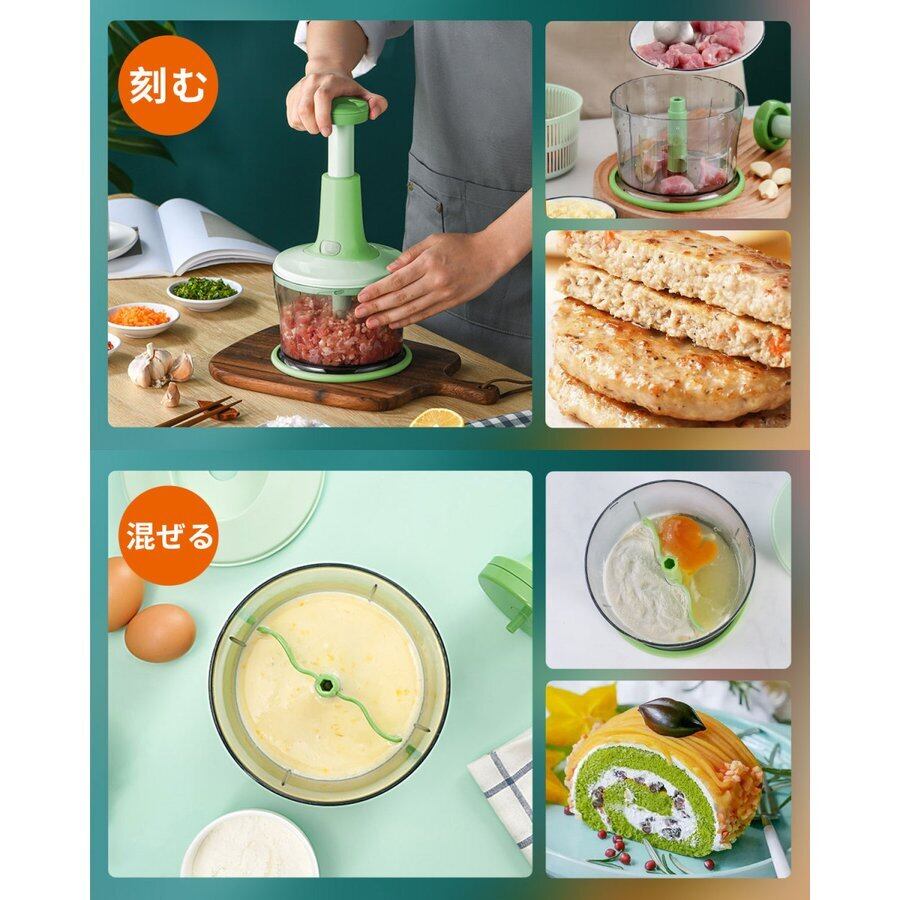 刻む

混ぜる