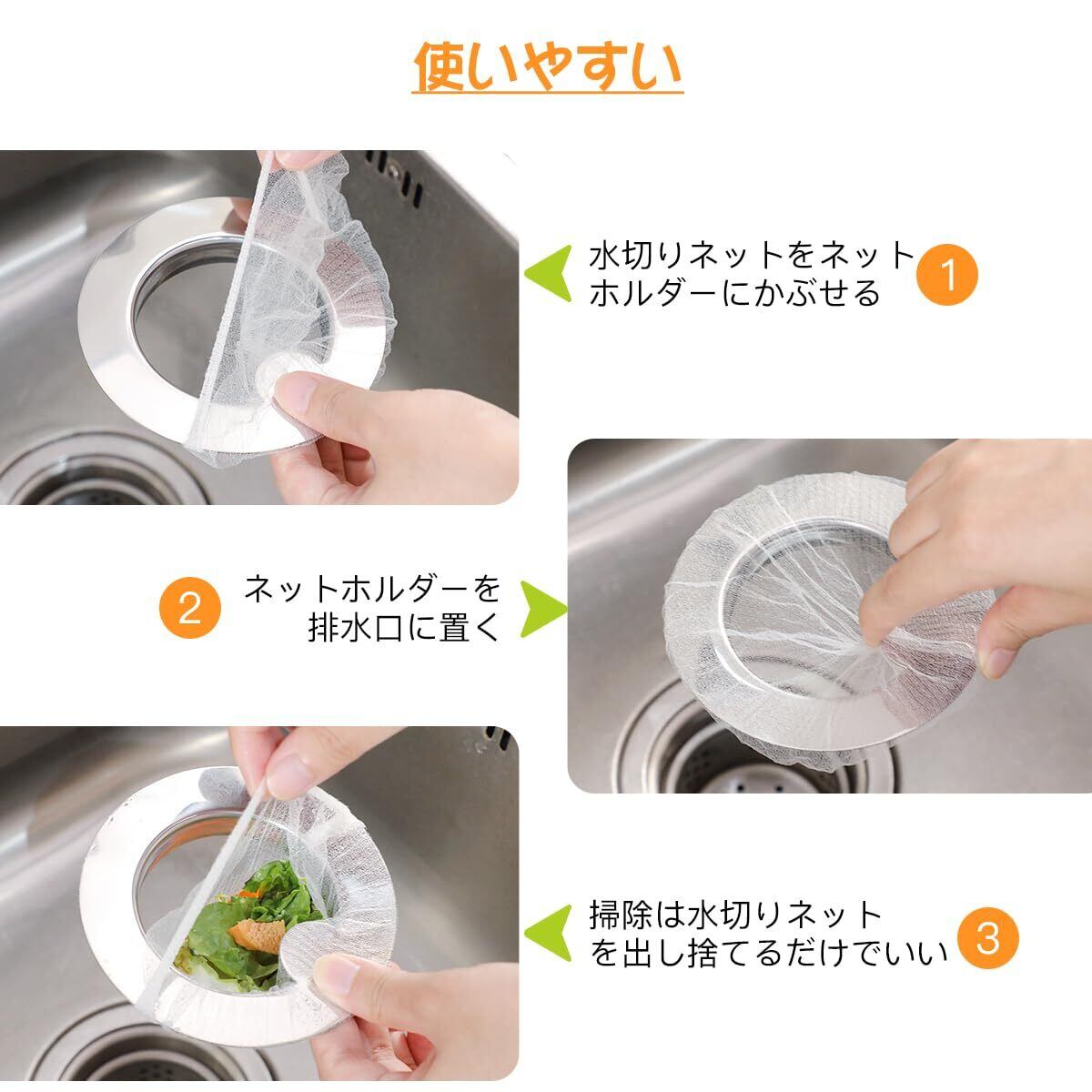 使いやすい

水切りネットをネットホルダーにかぶせる 1

2 ネットホルダーを排水口に置く

掃除は水切りネットを出し捨てるだけでいい 3