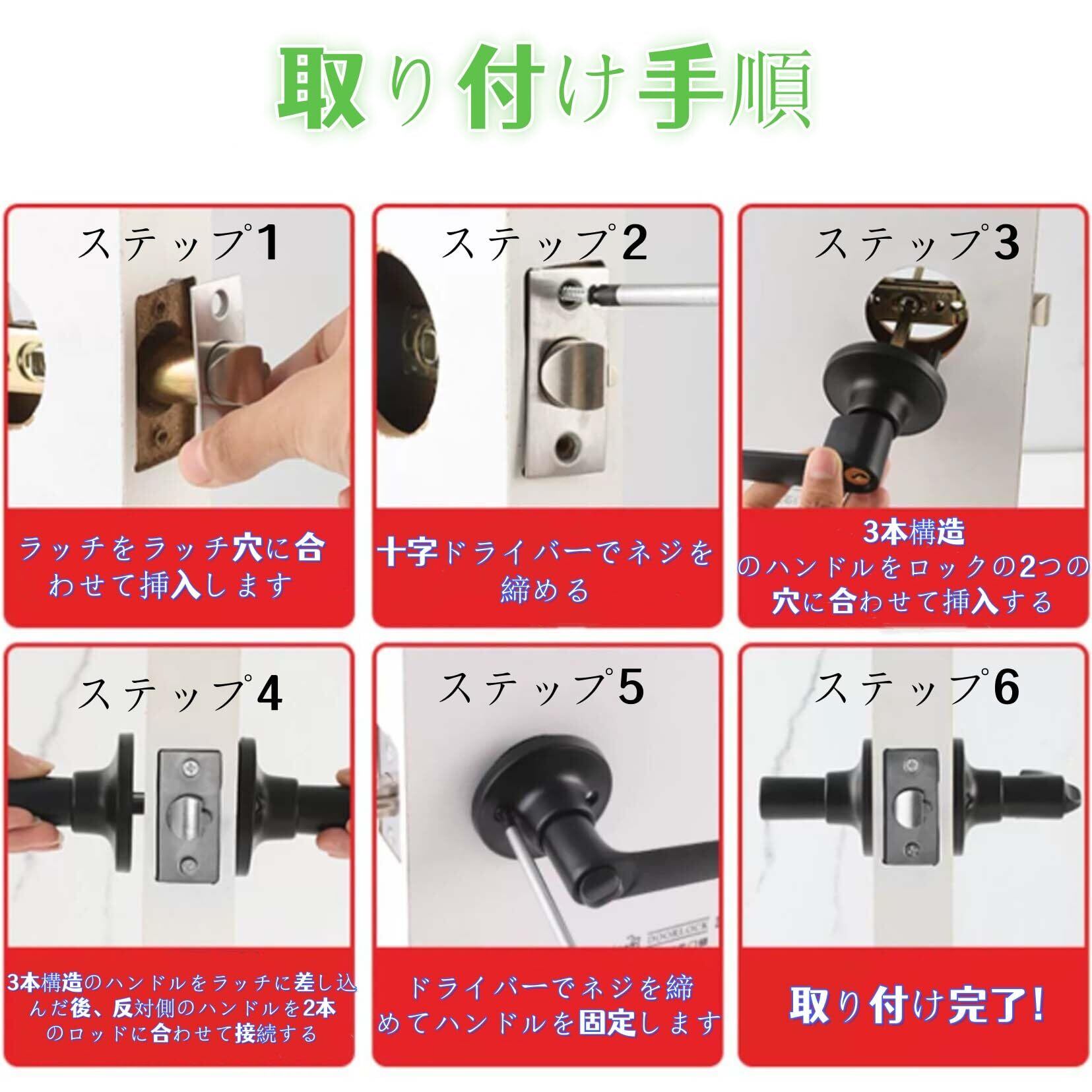 取り付け手順

ステップ1

ラッチをラッチ穴に合わせて挿入します

ステップ2

十字ドライバーでネジを締める

ステップ3

3本構造のハンドルをロックの2つの穴に合わせて挿入する

ステップ4

3本構造のハンドルをラッチに差し込んだ後、反対側のハンドルを2本のロッドに合わせて接続する

ステップ5

DOORLOCK

ドライバーでネジを締めてハンドルを固定します

ステップ6

取り付け完了!