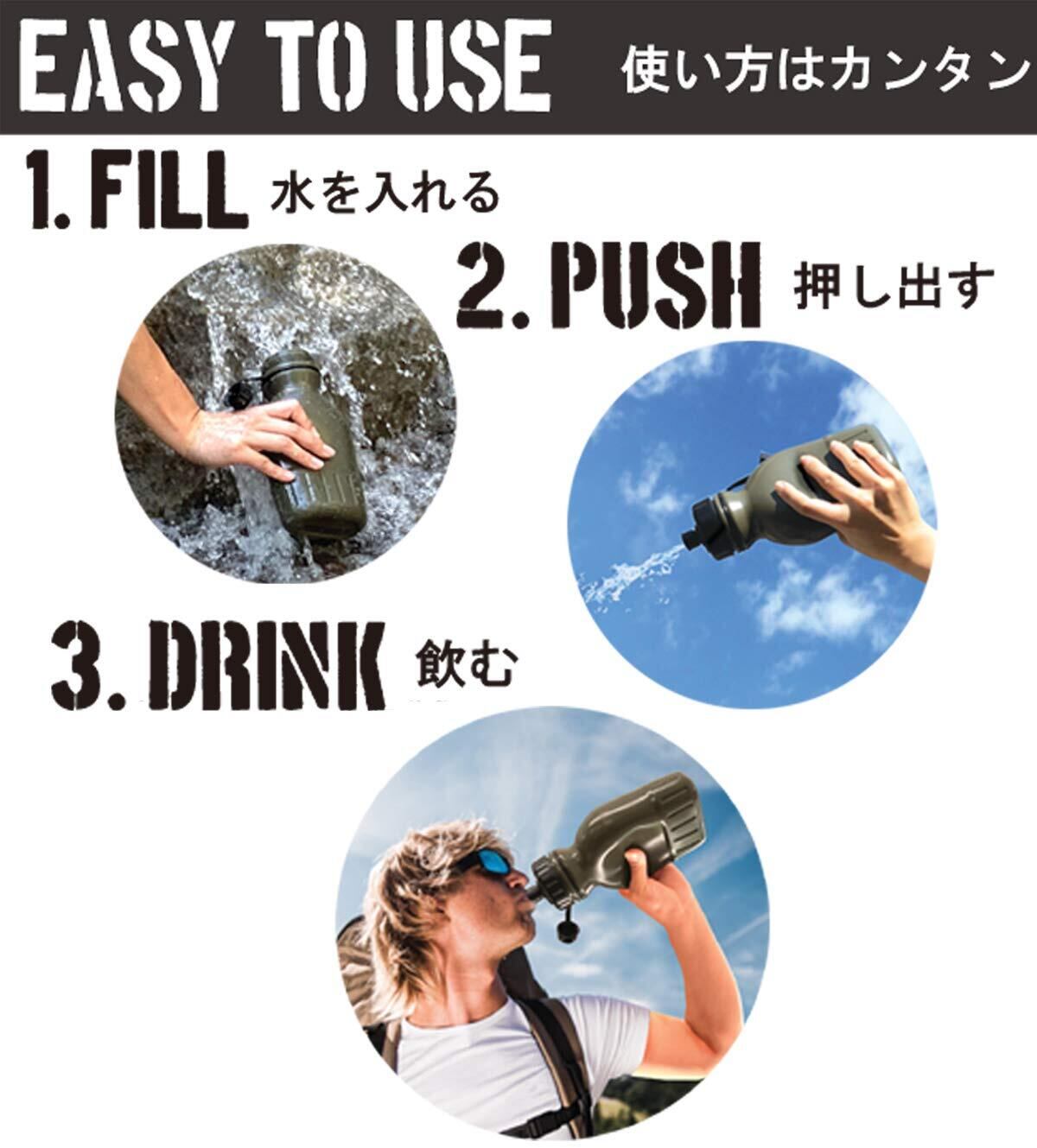 EASY TO USE 使い方はカンタン

1. FILL 水を入れる

2. PUSH 押し出す

3. DRINK 飲む