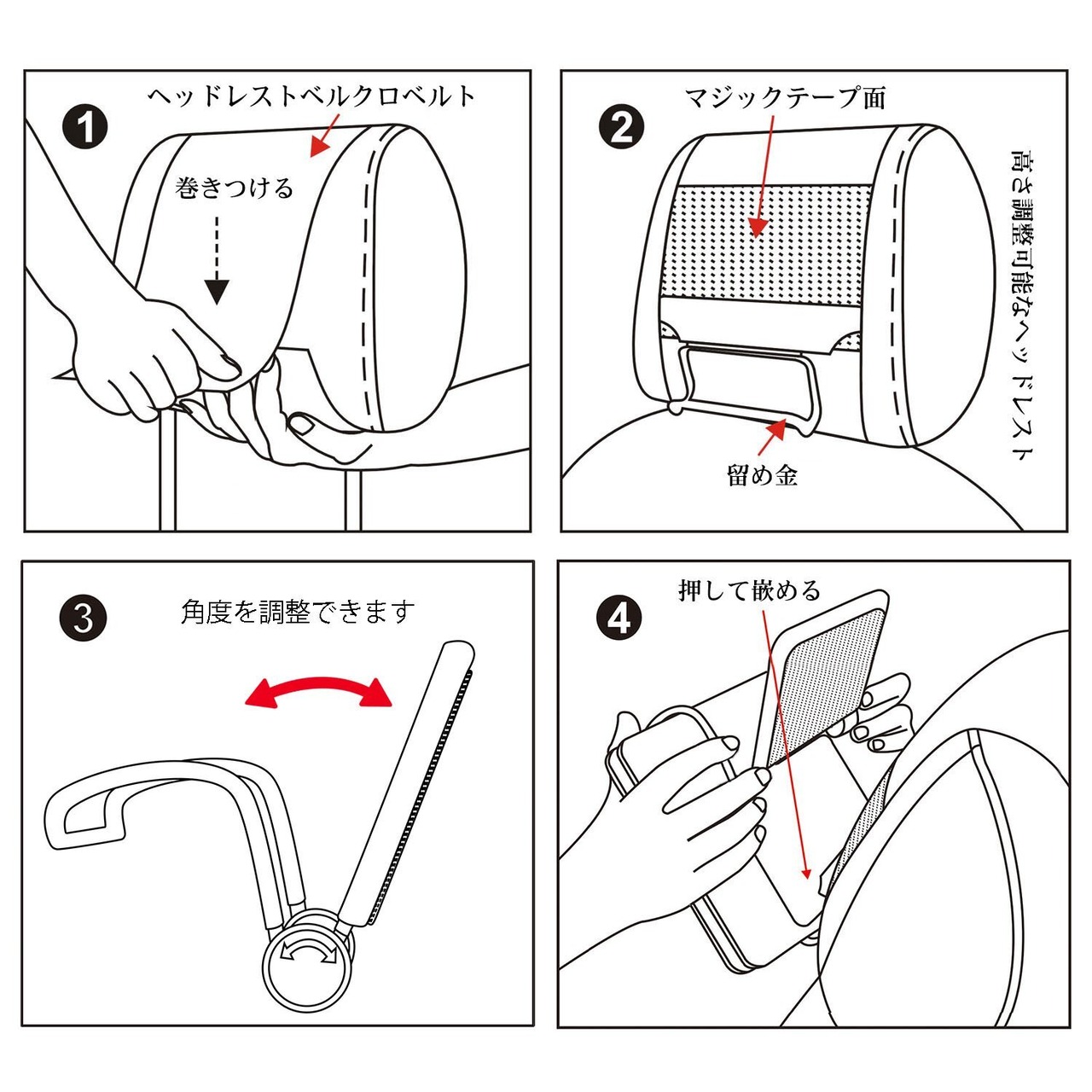 1
ヘッドレストベルクロベルト
巻きつける

2
マジックテープ面
高さ調整可能なヘッドレスト
留め金

3
角度を調整できます

4
押して嵌める