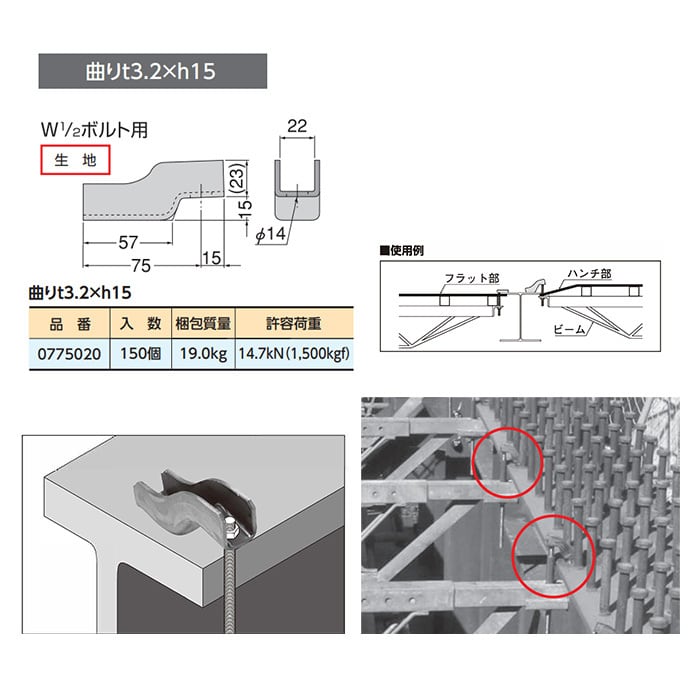 曲りt3.2×h15

W$\frac{1}{2}$ボルト用

生 地

22

(23)

15

$\phi$14

57

75

15

曲りt3.2×h15

| 品 番 | 入 数 | 梱包質量 | 許容荷重 |
|---|---|---|---|
| 0775020 | 150個 | 19.0kg | 14.7kN(1,500kgf) |

■使用例

フラット部

ハンチ部

ビーム