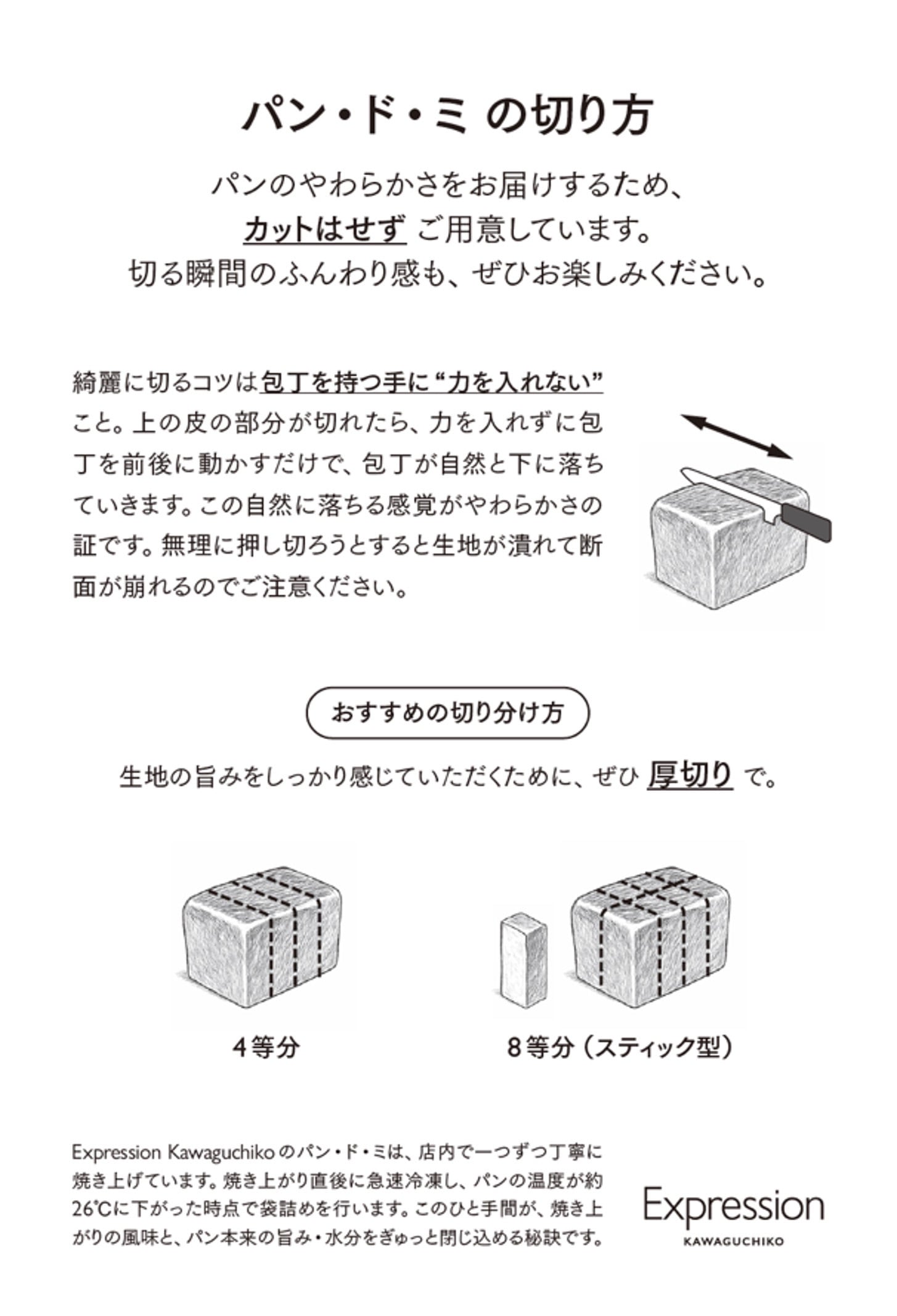 パン・ド・ミ の切り方

パンのやわらかさをお届けするため、
カットはせず ご用意しています。
切る瞬間のふんわり感も、ぜひお楽しみください。

綺麗に切るコツは包丁を持つ手に“力を入れない”こと。上の皮の部分が切れたら、力を入れずに包丁を前後に動かすだけで、包丁が自然と下に落ちていきます。この自然に落ちる感覚がやわらかさの証です。無理に押し切ろうとすると生地が潰れて断面が崩れるのでご注意ください。

おすすめの切り分け方

生地の旨みをしっかり感じていただくために、ぜひ 厚切り で。

4等分

8等分（スティック型）

Expression Kawaguchiko のパン・ド・ミは、店内で一つずつ丁寧に焼き上げています。焼き上がり直後に急速冷凍し、パンの温度が約26℃に下がった時点で袋詰めを行います。このひと手間が、焼き上がりの風味と、パン本来の旨み・水分をぎゅっと閉じ込める秘訣です。

Expression
KAWAGUCHIKO