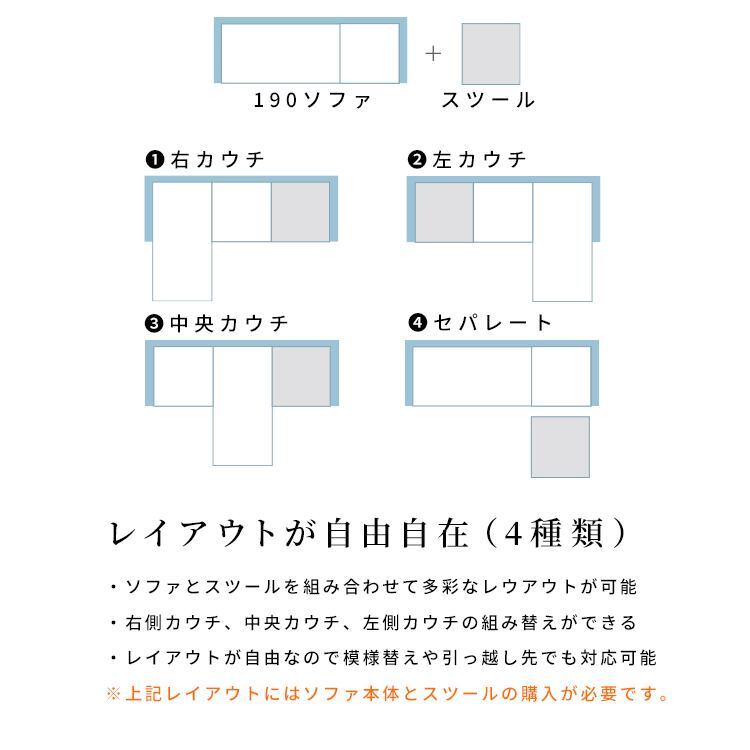 190ソファ ＋ スツール

❶右カウチ

❷左カウチ

❸中央カウチ

❹セパレート

レイアウトが自由自在（4種類）

・ソファとスツールを組み合わせて多彩なレウアウトが可能

・右側カウチ、中央カウチ、左側カウチの組み替えができる

・レイアウトが自由なので模様替えや引っ越し先でも対応可能

※上記レイアウトにはソファ本体とスツールの購入が必要です。