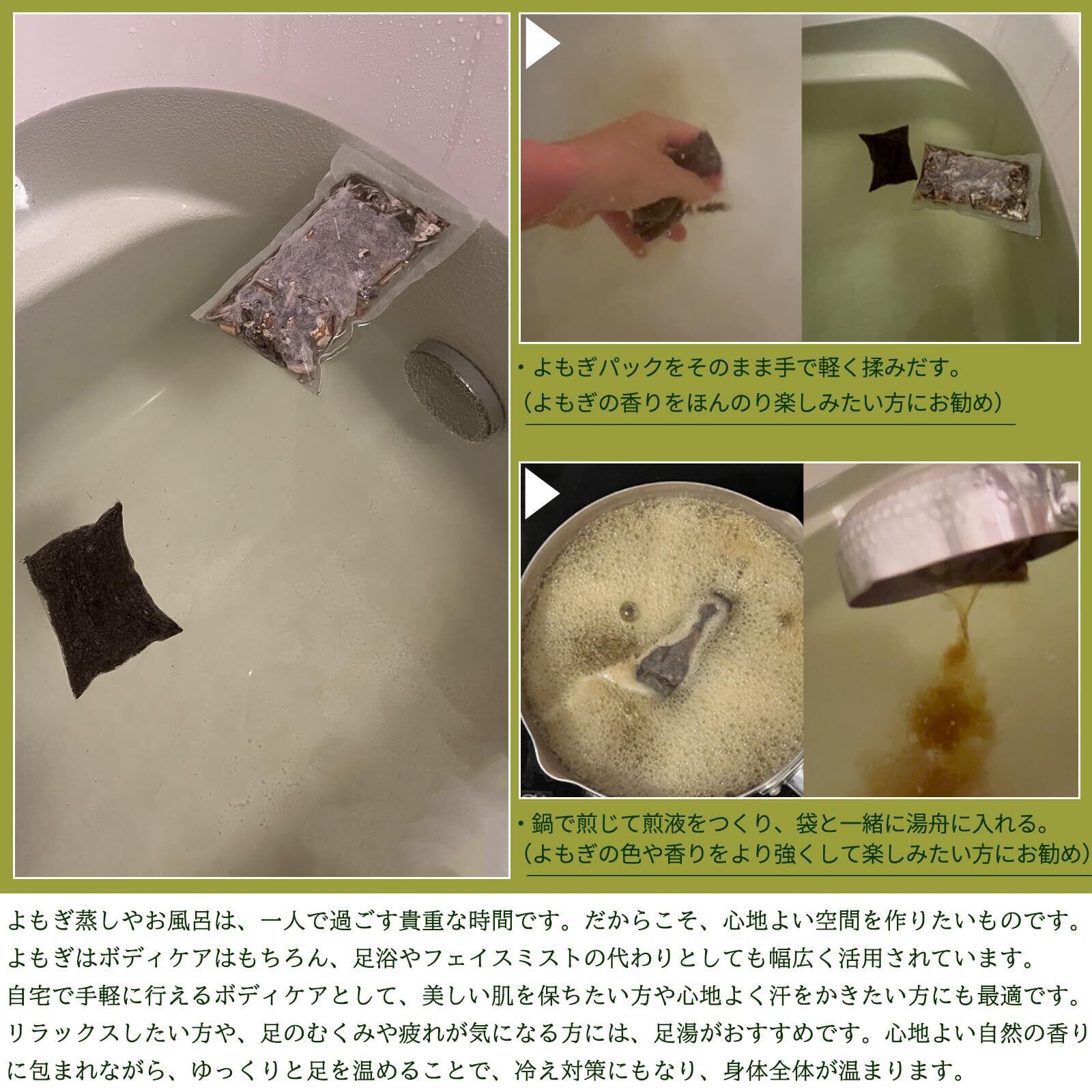 ・よもぎパックをそのまま手で軽く揉みだす。
（よもぎの香りをほんのり楽しみたい方にお勧め）

・鍋で煎じて煎液をつくり、袋と一緒に湯舟に入れる。
（よもぎの色や香りをより強くして楽しみたい方にお勧め）

よもぎ蒸しやお風呂は、一人で過ごす貴重な時間です。だからこそ、心地よい空間を作りたいものです。
よもぎはボディケアはもちろん、足浴やフェイスミストの代わりとしても幅広く活用されています。
自宅で手軽に行えるボディケアとして、美しい肌を保ちたい方や心地よく汗をかきたい方にも最適です。
リラックスしたい方や、足のむくみや疲れが気になる方には、足湯がおすすめです。心地よい自然の香りに包まれながら、ゆっくりと足を温めることで、冷え対策にもなり、身体全体が温まります。