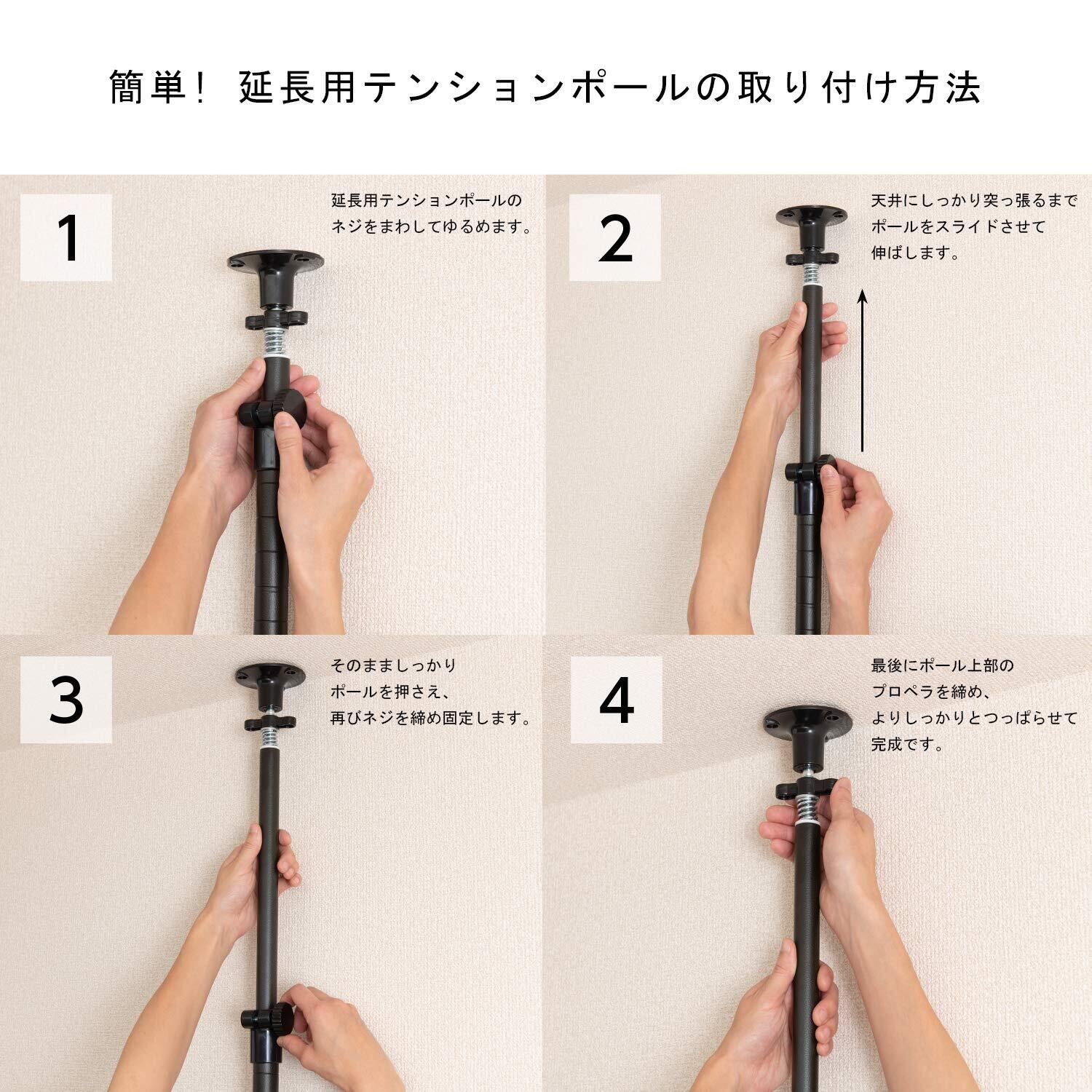 簡単！ 延長用テンションポールの取り付け方法

1

延長用テンションポールのネジをまわしてゆるめます。

2

天井にしっかり突っ張るまでポールをスライドさせて伸ばします。

3

そのまましっかりポールを押さえ、再びネジを締め固定します。

4

最後にポール上部のプロペラを締め、よりしっかりとつっぱらせて完成です。