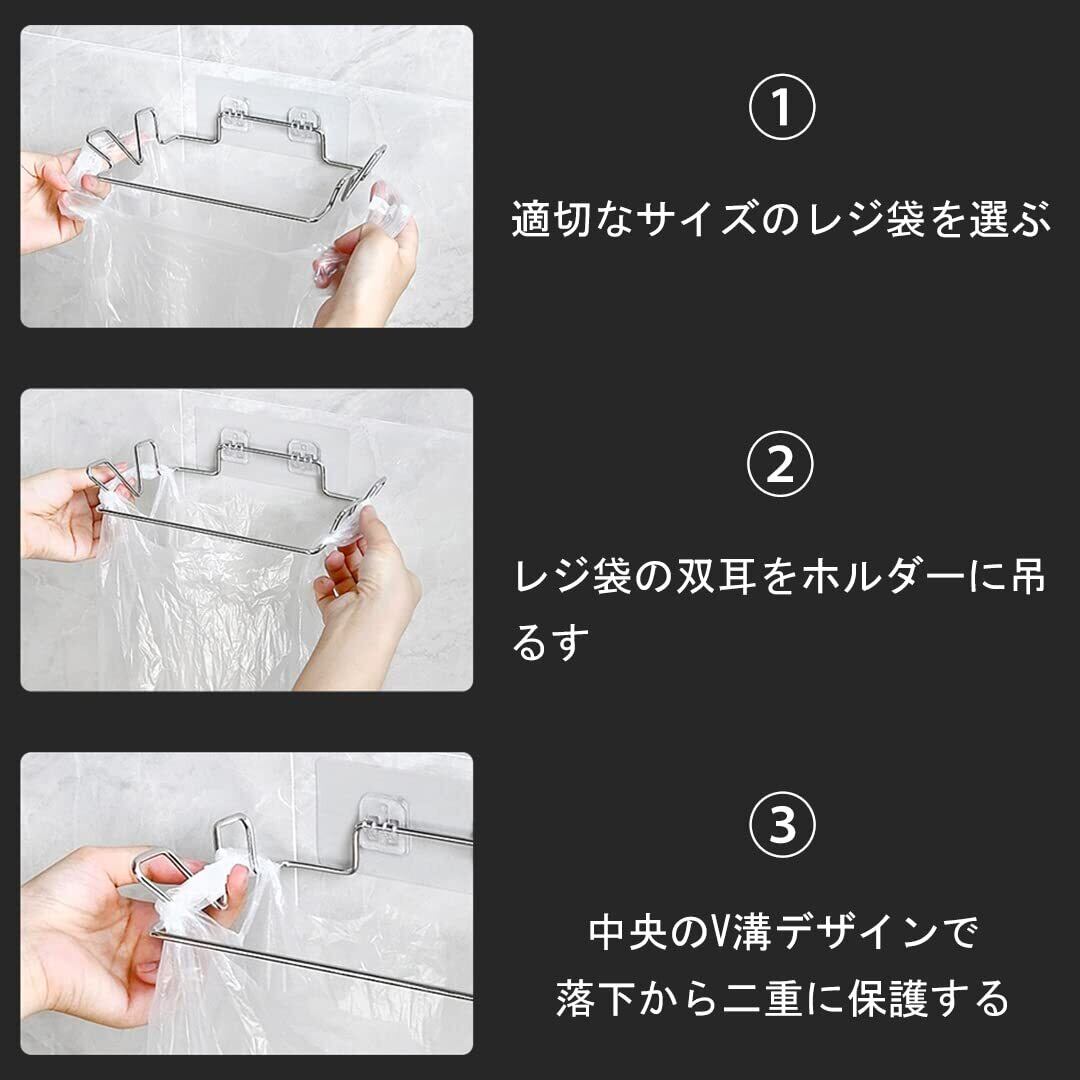 ①

適切なサイズのレジ袋を選ぶ

②

レジ袋の双耳をホルダーに吊るす

③

中央のV溝デザインで
落下から二重に保護する