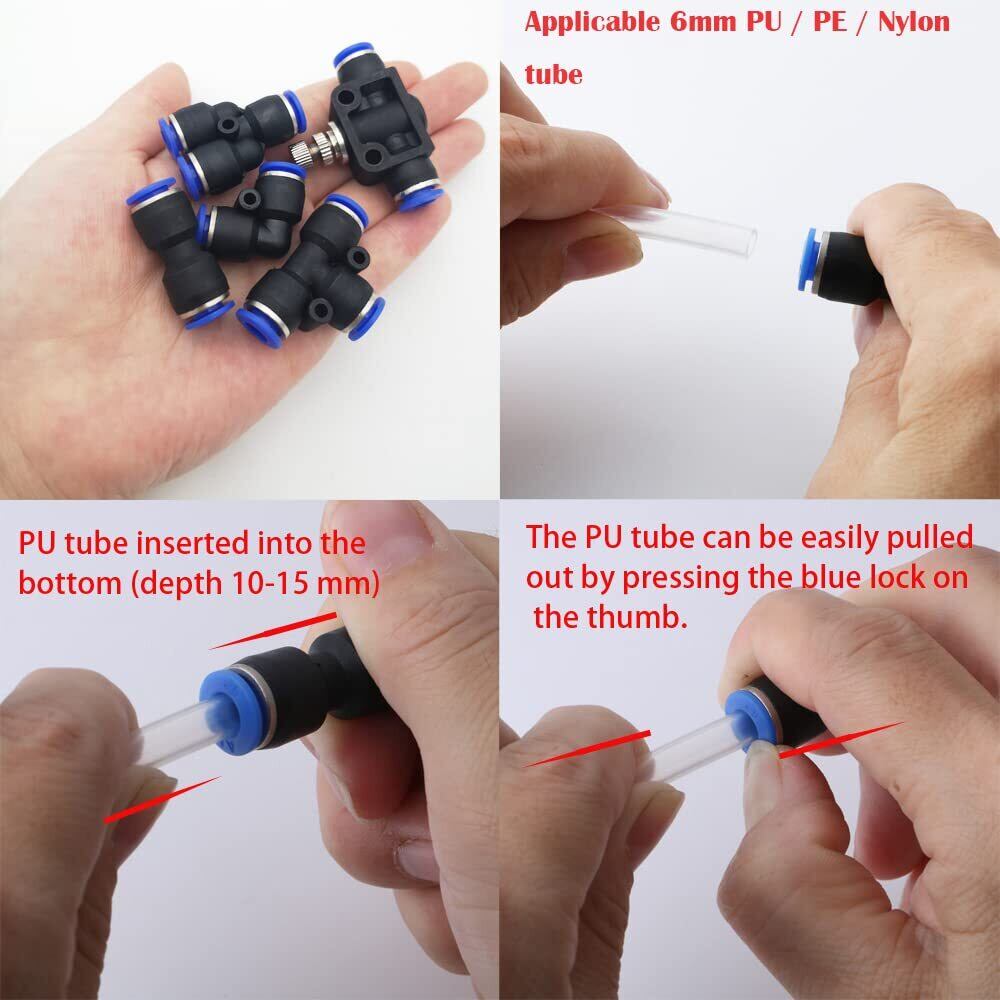 Applicable 6mm PU / PE / Nylon tube

PU tube inserted into the bottom (depth 10-15 mm)

The PU tube can be easily pulled out by pressing the blue lock on the thumb.