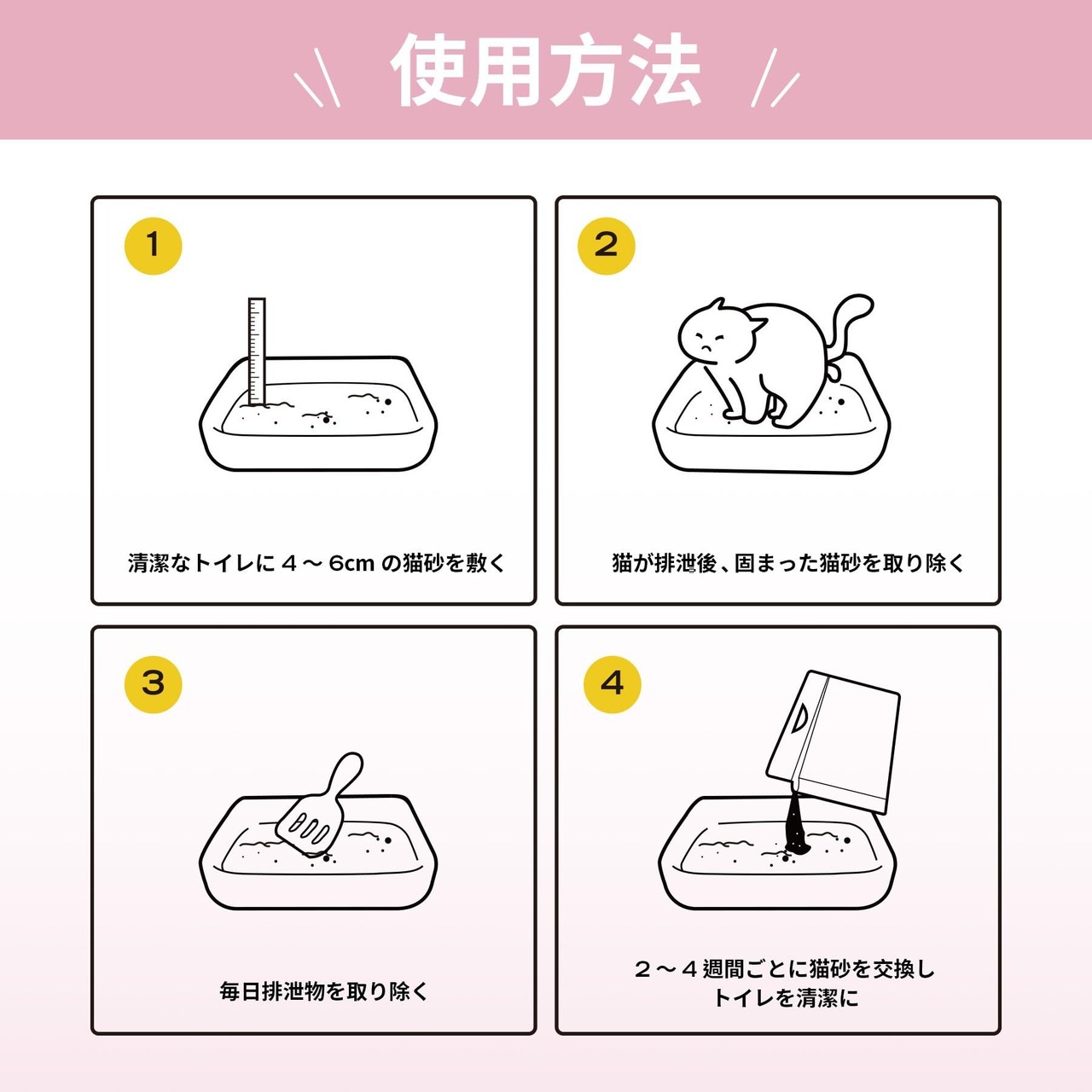 使用方法

1

清潔なトイレに４～6cm の猫砂を敷く

2

猫が排泄後、固まった猫砂を取り除く

3

毎日排泄物を取り除く

4

２～４週間ごとに猫砂を交換し
トイレを清潔に