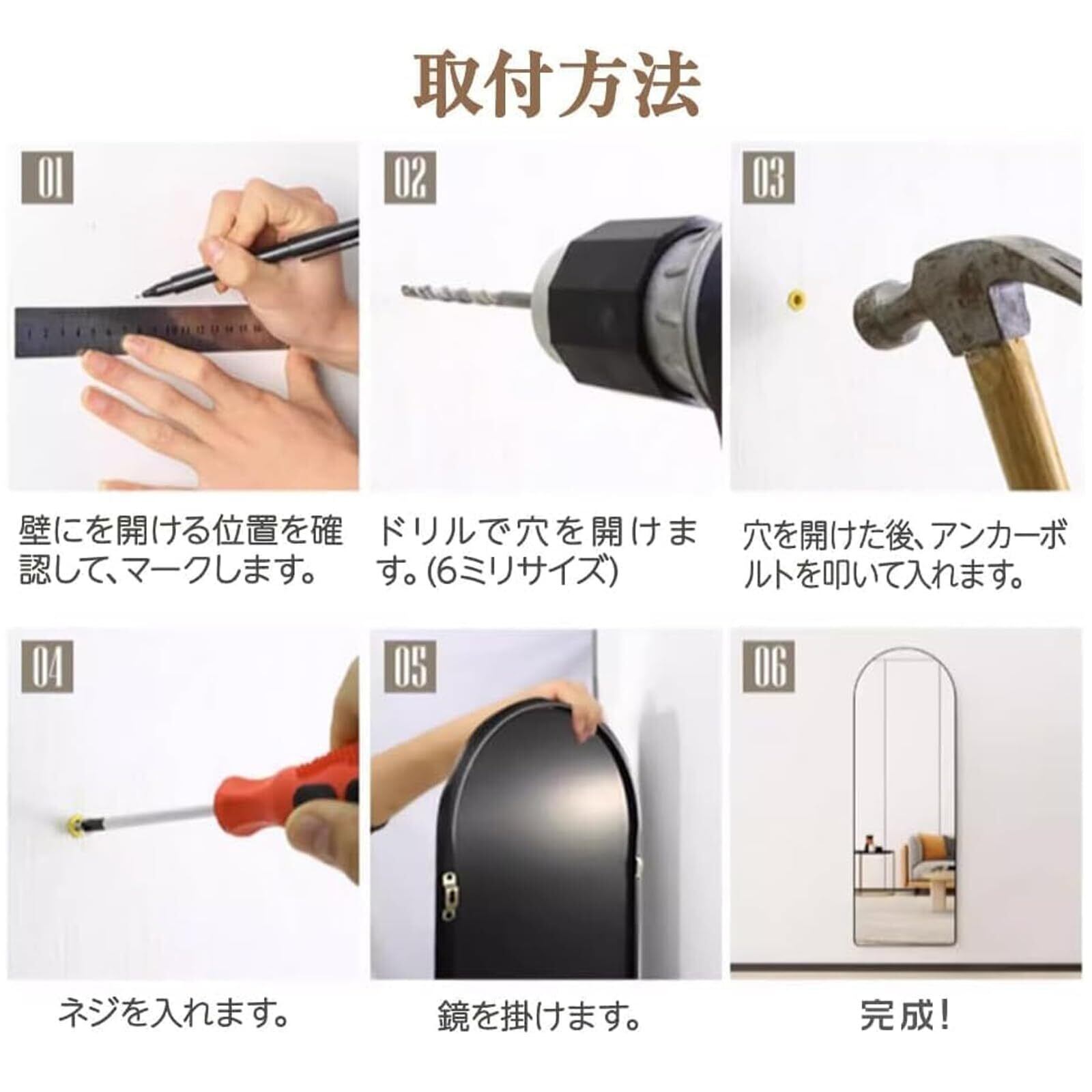 取付方法

01

壁にを開ける位置を確認して、マークします。

02

ドリルで穴を開けます。(6ミリサイズ)

03

穴を開けた後、アンカーボルトを叩いて入れます。

04

ネジを入れます。

05

鏡を掛けます。

06

完成!