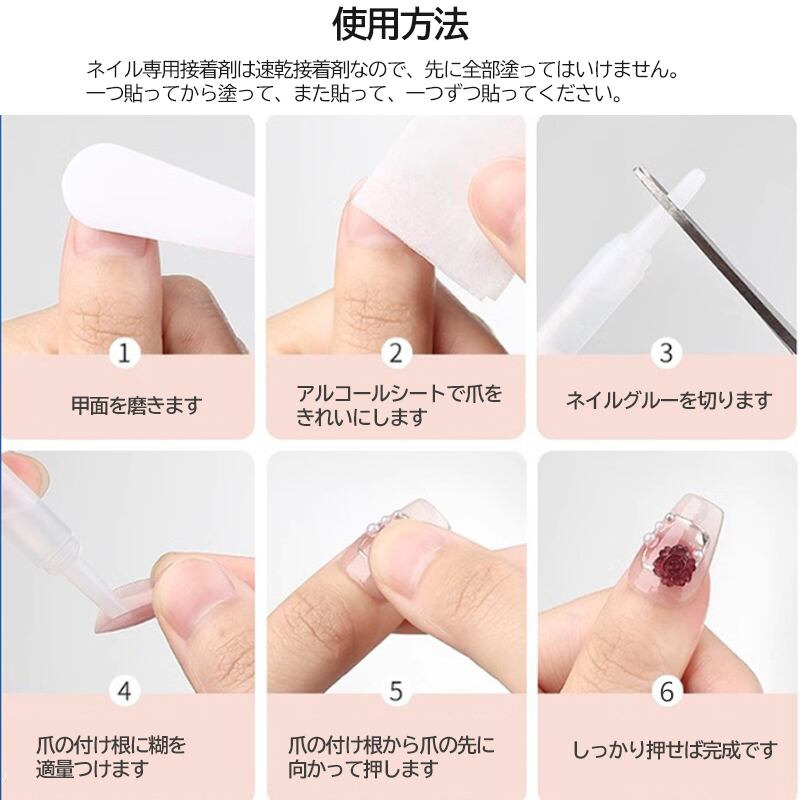 使用方法

ネイル専用接着剤は速乾接着剤なので、先に全部塗ってはいけません。
一つ貼ってから塗って、また貼って、一つずつ貼ってください。

1
甲面を磨きます

2
アルコールシートで爪をきれいにします

3
ネイルグルーを切ります

4
爪の付け根に糊を適量つけます

5
爪の付け根から爪の先に向かって押します

6
しっかり押せば完成です