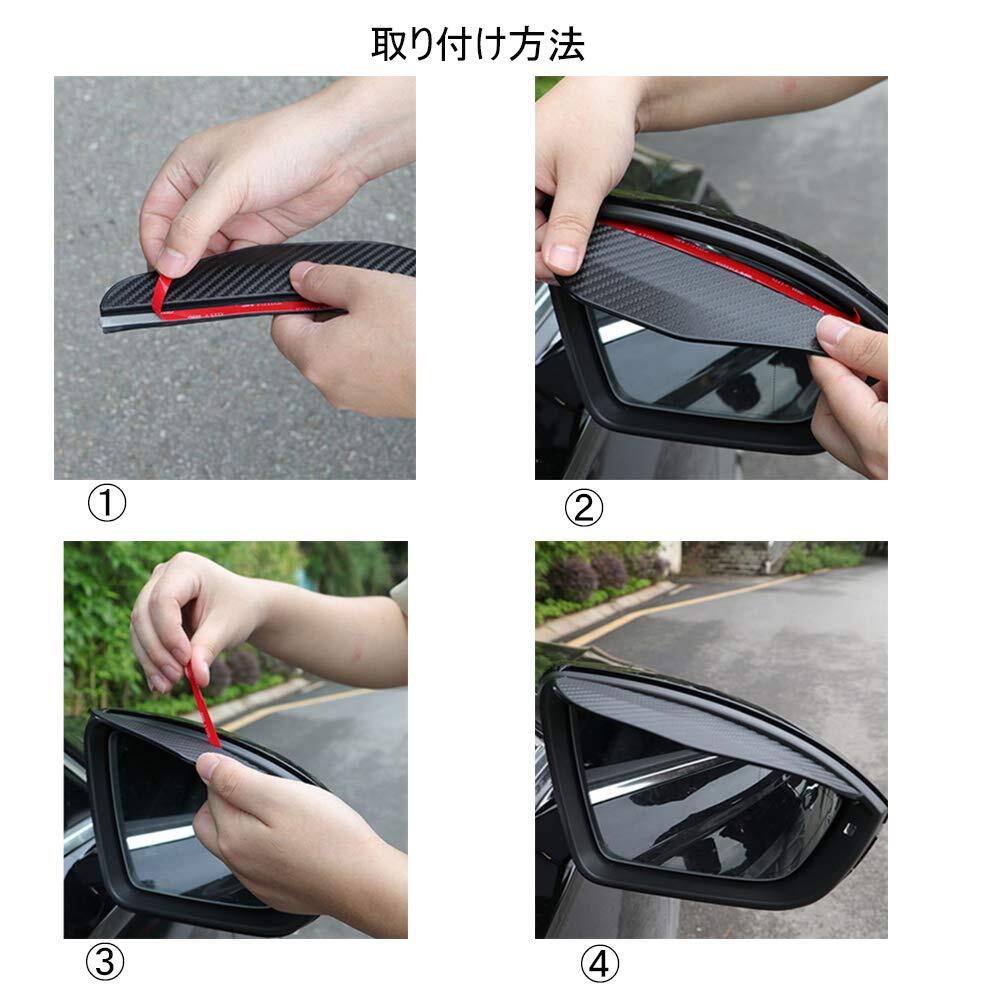 取り付け方法

①

②

③

④