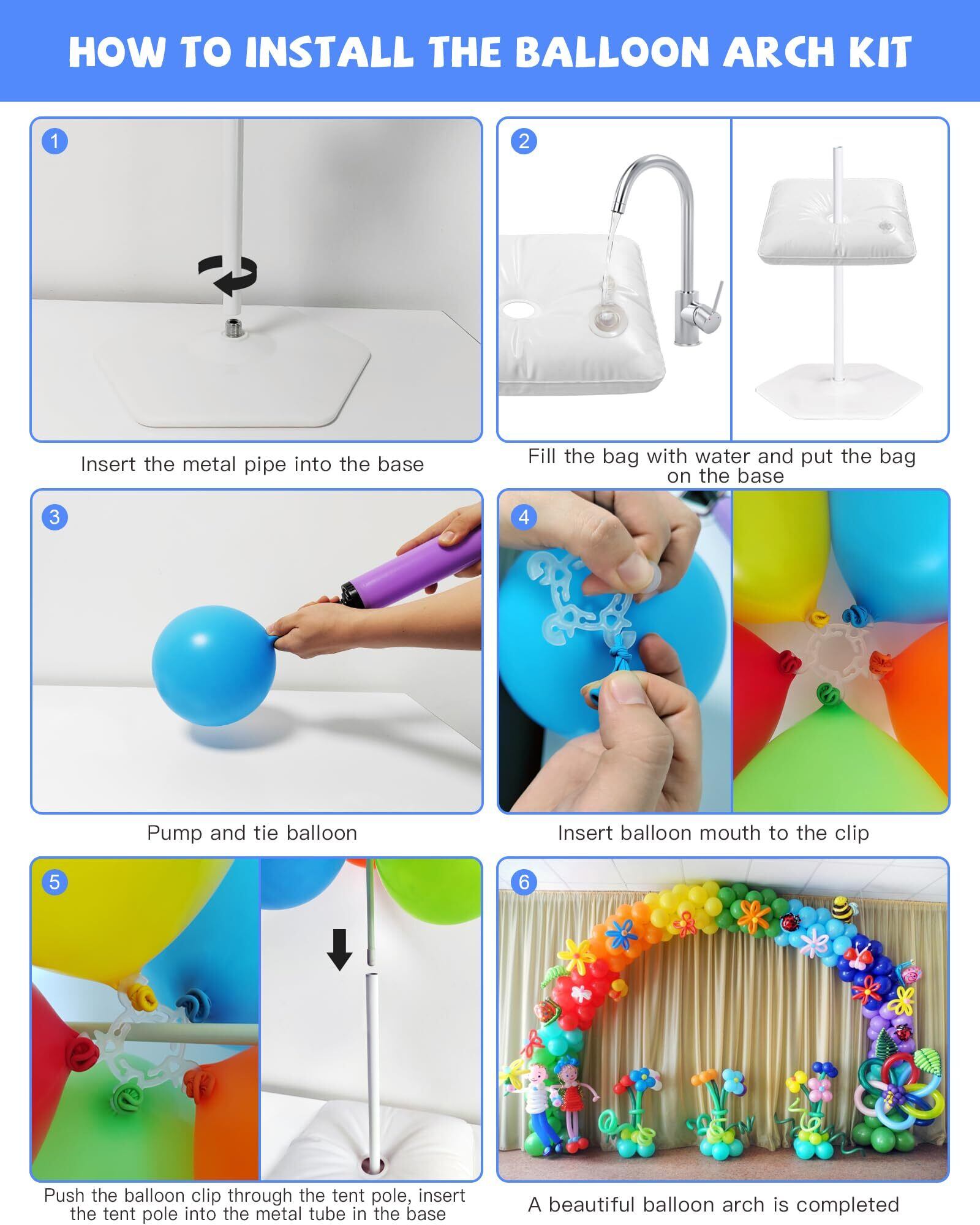 HOW TO INSTALL THE BALLOON ARCH KIT

1

Insert the metal pipe into the base

2

Fill the bag with water and put the bag on the base

3

Pump and tie balloon

4

Insert balloon mouth to the clip

5

Push the balloon clip through the tent pole, insert the tent pole into the metal tube in the base

6

A beautiful balloon arch is completed