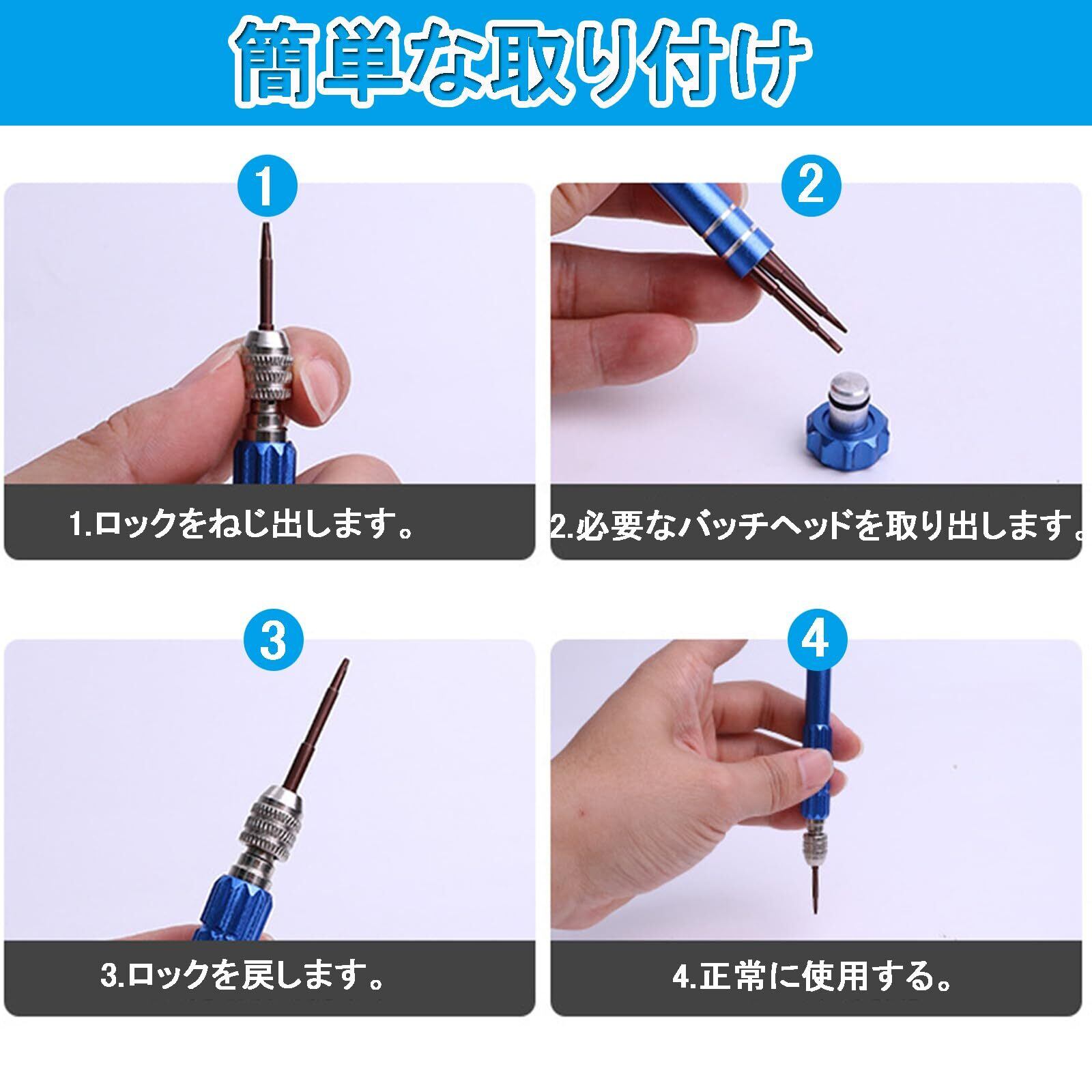 簡単な取り付け

1

1.ロックをねじ出します。

2

2.必要なバッチヘッドを取り出します。

3

3.ロックを戻します。

4

4.正常に使用する。