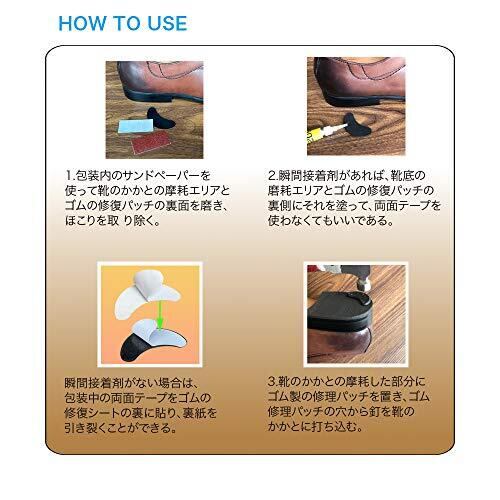 HOW TO USE

1.包装内のサンドペーパーを使って靴のかかとの摩耗エリアとゴムの修復パッチの裏面を磨き、ほこりを取 り除く。

2.瞬間接着剤があれば、靴底の磨耗エリアとゴムの修復パッチの裏側にそれを塗って、両面テープを使わなくてもいいである。

瞬間接着剤がない場合は、包装中の両面テープをゴムの修復シートの裏に貼り、裏紙を引き裂くことができる。

3.靴のかかとの摩耗した部分にゴム製の修理パッチを置き、ゴム修理パッチの穴から釘を靴のかかとに打ち込む。