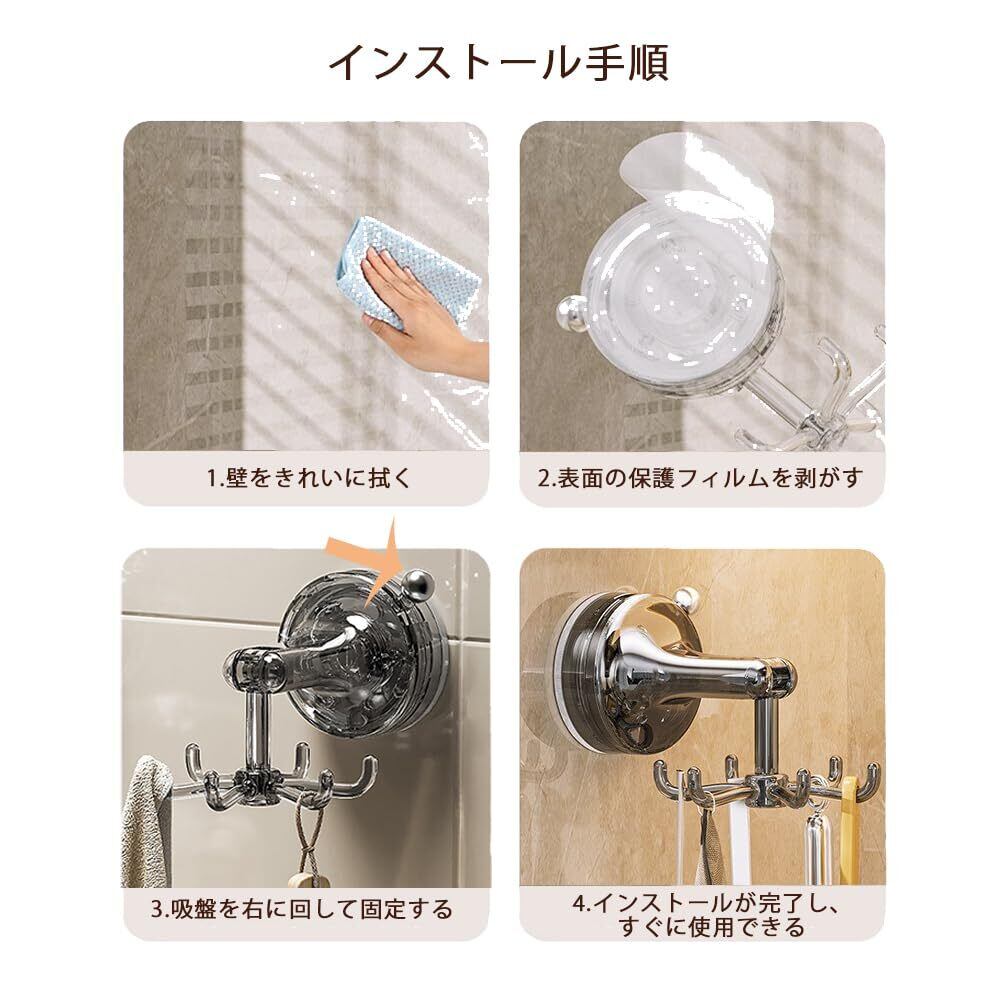 インストール手順

1.壁をきれいに拭く

2.表面の保護フィルムを剥がす

3.吸盤を右に回して固定する

4.インストールが完了し、すぐに使用できる