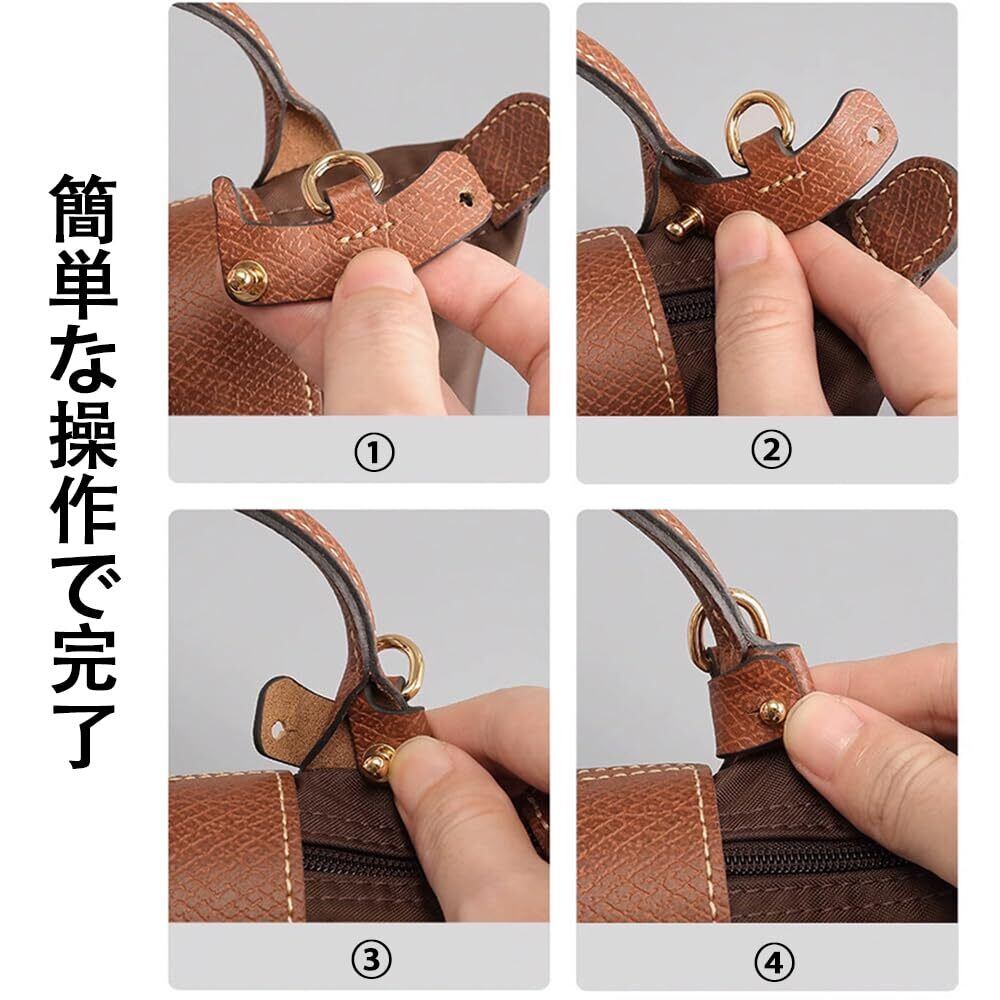 簡単な操作で完了

①

②

③

④