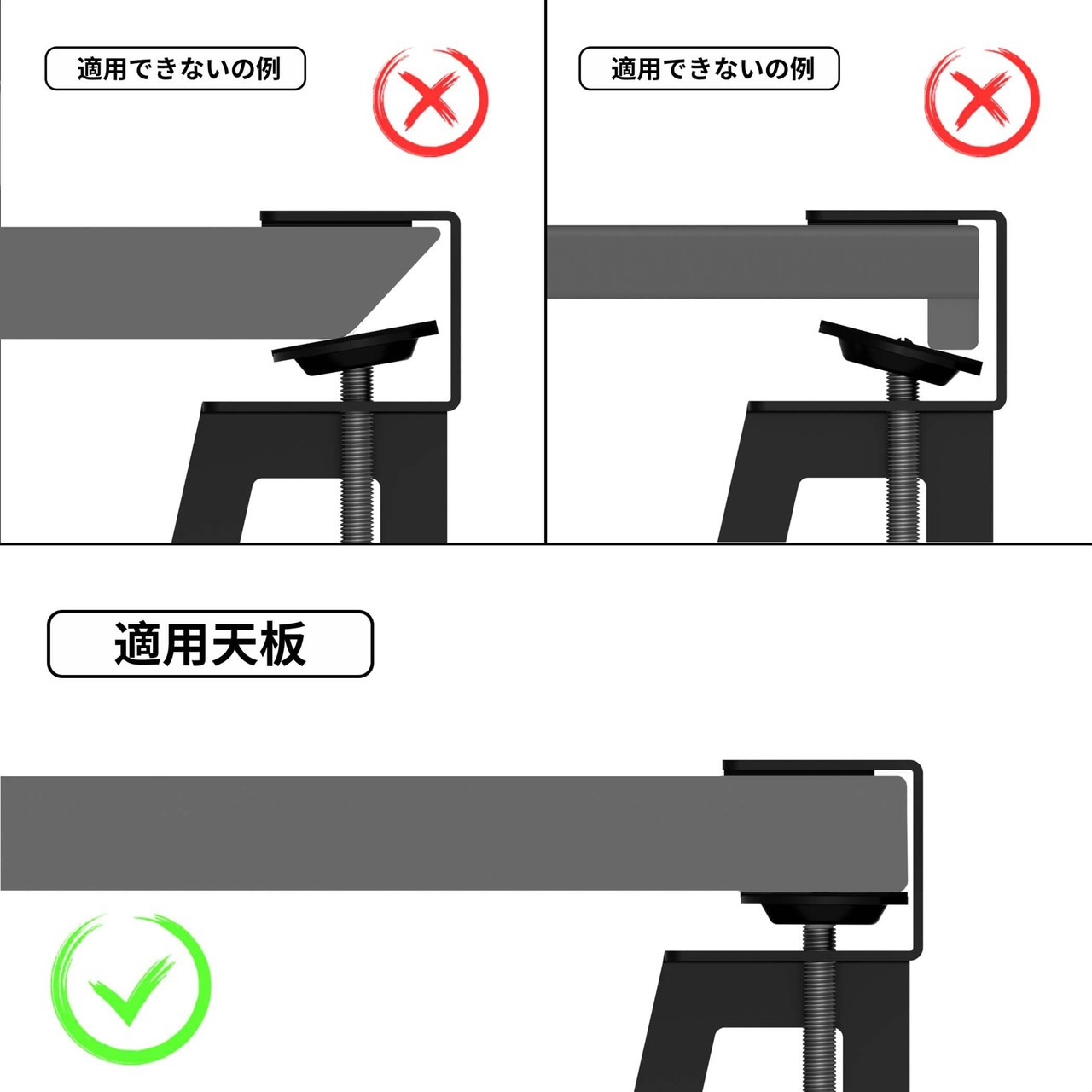 適用できないの例

適用できないの例

適用天板