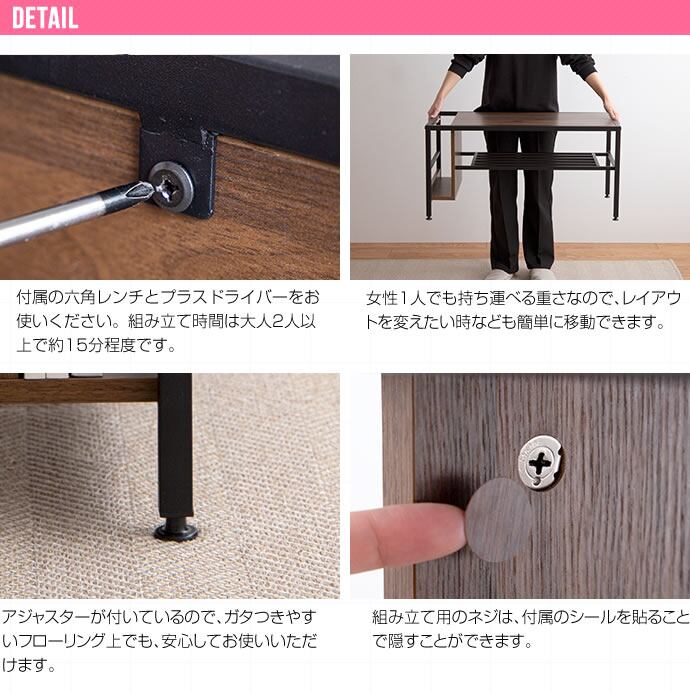 DETAIL

付属の六角レンチとプラスドライバーをお使いください。組み立て時間は大人2人以上で約15分程度です。

女性1人でも持ち運べる重さなので、レイアウトを変えたい時なども簡単に移動できます。

アジャスターが付いているので、ガタつきやすいフローリング上でも、安心してお使いいただけます。

組み立て用のネジは、付属のシールを貼ることで隠すことができます。