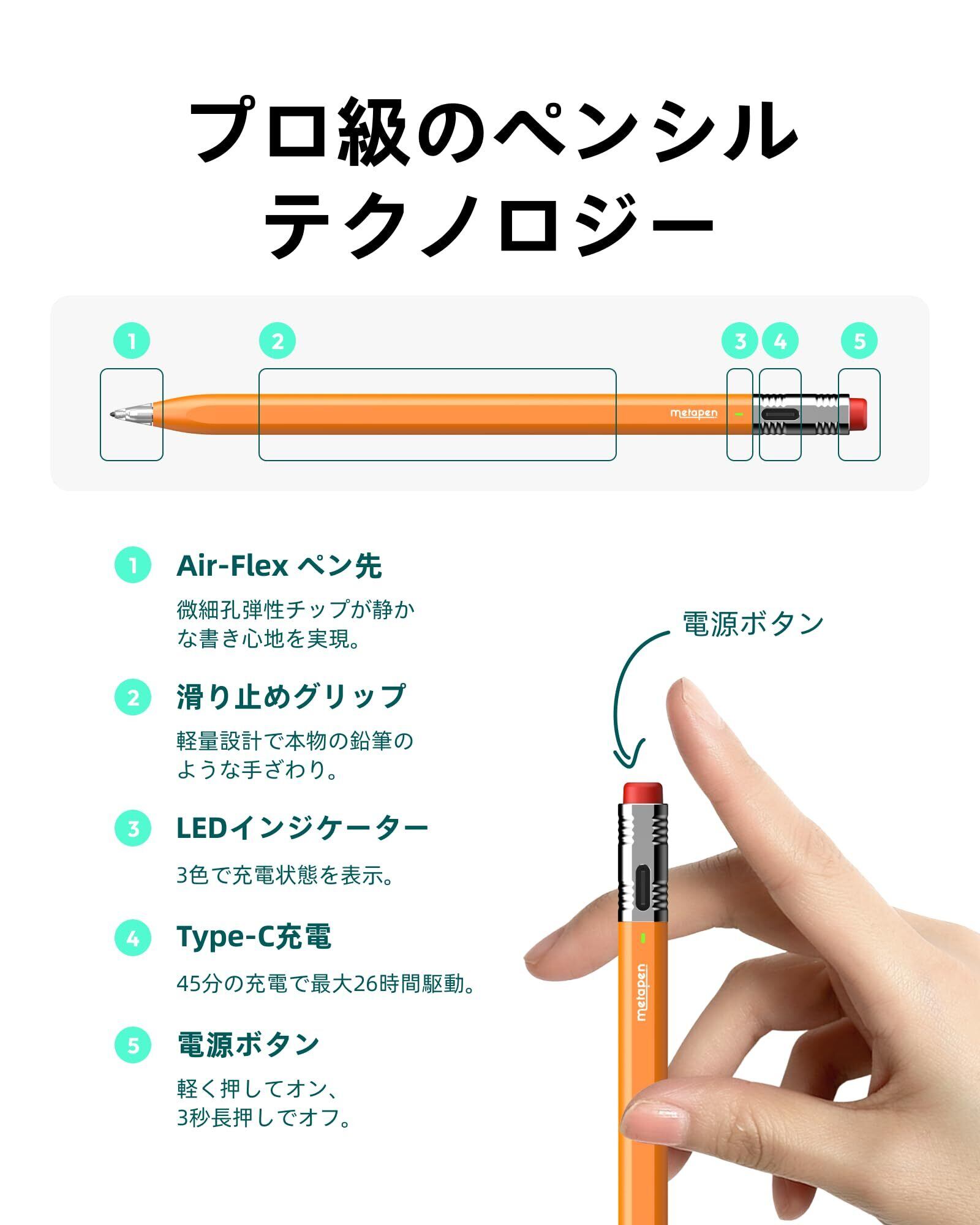 プロ級のペンシル
テクノロジー

1 2 3 4 5

metapen

1 Air-Flex ペン先

微細孔弾性チップが静かな書き心地を実現。

2 滑り止めグリップ

軽量設計で本物の鉛筆のような手ざわり。

3 LEDインジケーター

3色で充電状態を表示。

4 Type-C充電

45分の充電で最大26時間駆動。

5 電源ボタン

軽く押してオン、3秒長押しでオフ。

電源ボタン

metapen