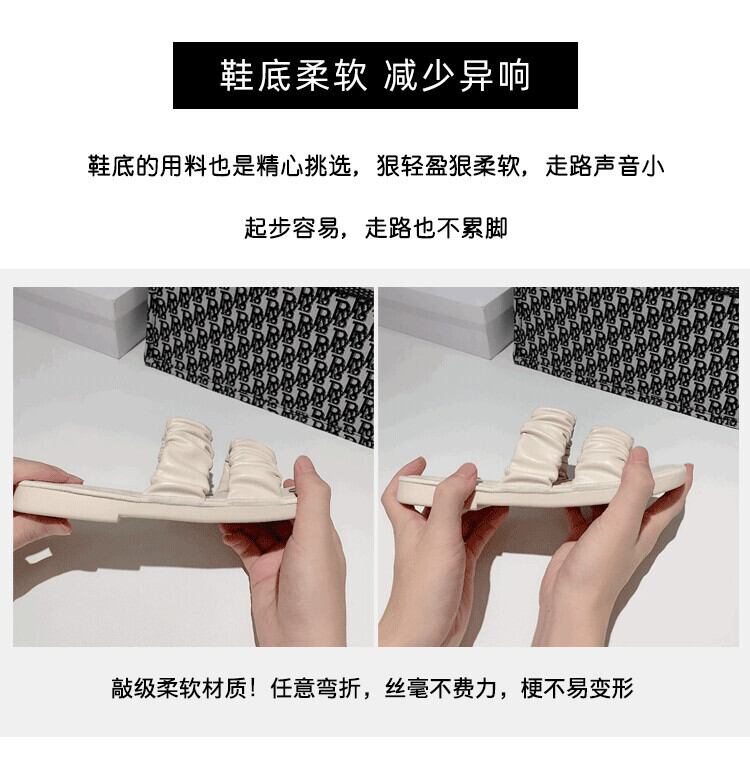 鞋底柔软 减少异响

鞋底的用料也是精心挑选，狠轻盈狠柔软，走路声音小

起步容易，走路也不累脚

敲级柔软材质！任意弯折，丝毫不费力，梗不易变形