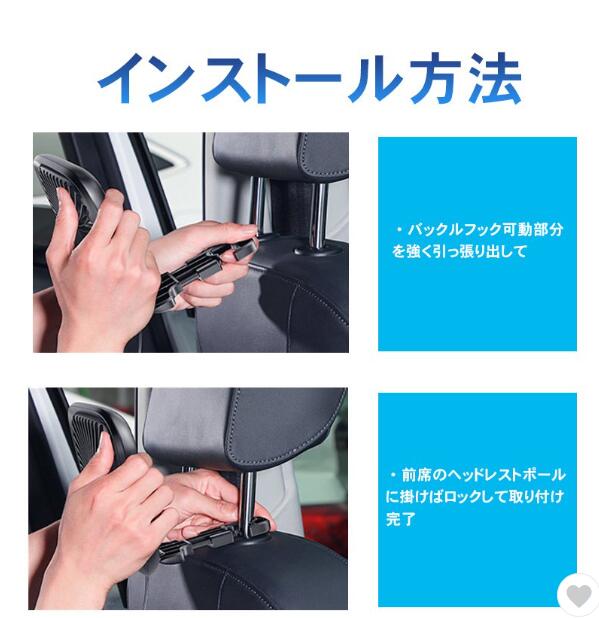 インストール方法

・バックルフック可動部分を強く引っ張り出して

・前席のヘッドレストポールに掛けばロックして取り付け完了