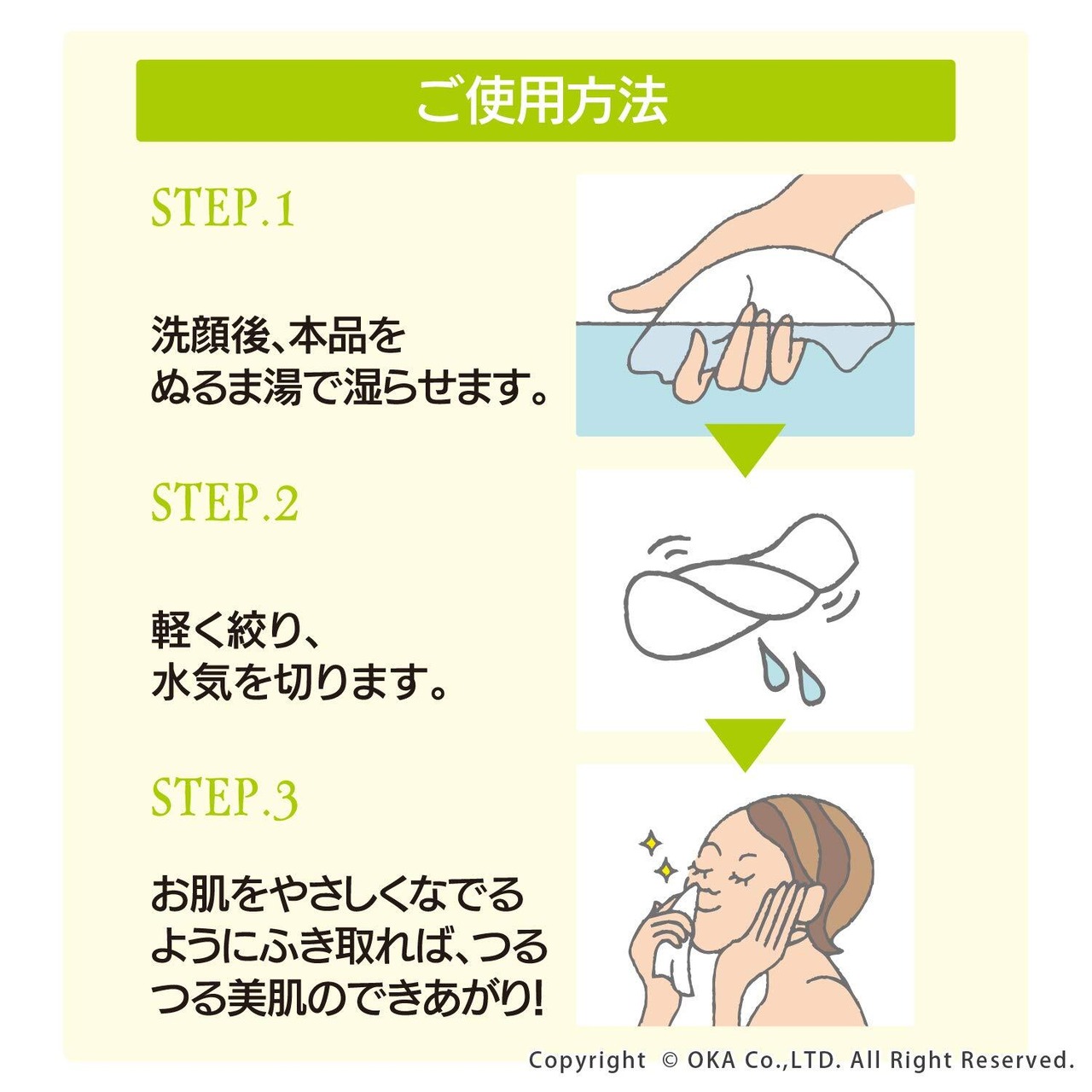 ご使用方法

STEP.1

洗顔後、本品を
ぬるま湯で湿らせます。

STEP.2

軽く絞り、
水気を切ります。

STEP.3

お肌をやさしくなでる
ようにふき取れば、つる
つる美肌のできあがり!

Copyright © OKA Co.,LTD. All Right Reserved.